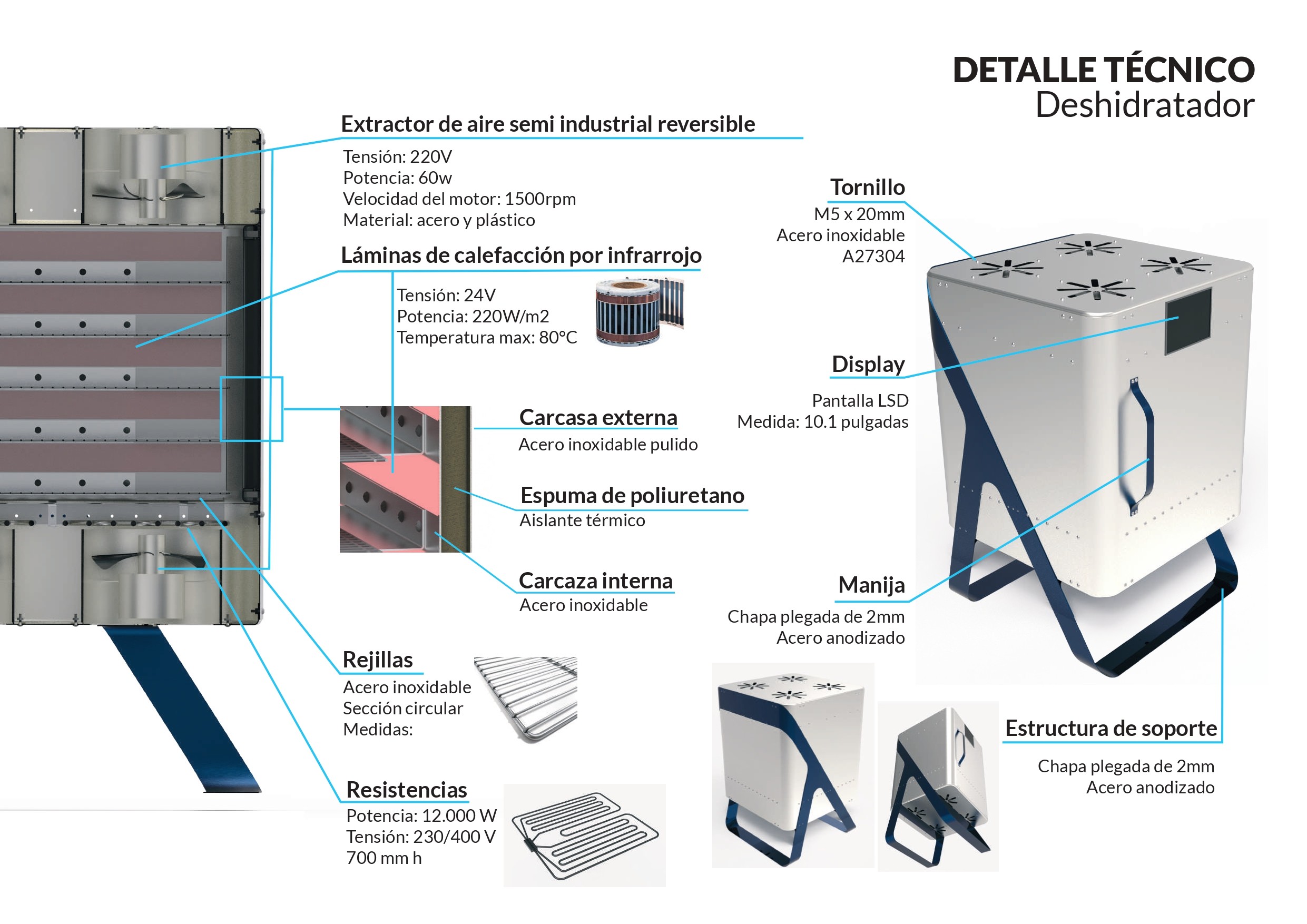 DETALLE TÉCNICO
Deshidratador

Extractor de aire semi industrial reversible
Tensión: 220V
Potencia: 60w
Velocidad del motor: 1500rpm
Material: acero y plástico

Láminas de calefacción por infrarrojo
Tensión: 24V
Potencia: 220W/m2
Temperatura max: 80°C

Carcasa externa
Acero inoxidable pulido

Espuma de poliuretano
Aislante térmico

Carcaza interna
Acero inoxidable

Rejillas
Acero inoxidable
Sección circular
Medidas:

Resistencias
Potencia: 12.000 W
Tensión: 230/400 V
700 mm h

Tornillo
M5 x 20mm
Acero inoxidable
A27304

Display
Pantalla LSD
Medida: 10.1 pulgadas

Manija
Chapa plegada de 2mm
Acero anodizado

Estructura de soporte
Chapa plegada de 2mm
Acero anodizado