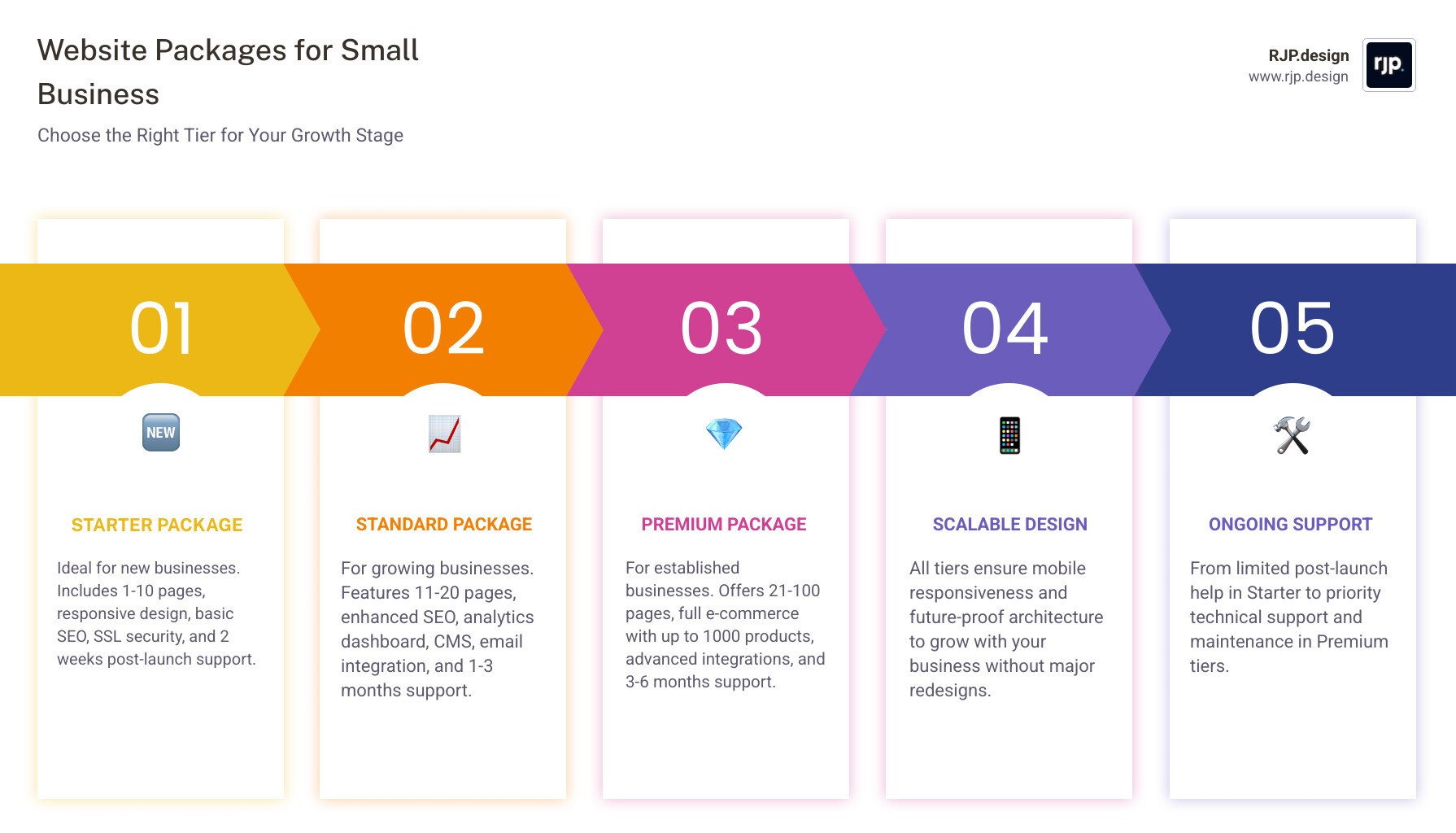 Website Packages for Small Business

Choose the Right Tier for Your Growth Stage

RJP.design
www.rjp.design

rjp.

01

NEW

STARTER PACKAGE

Ideal for new businesses. Includes 1-10 pages, responsive design, basic SEO, SSL security, and 2 weeks post-launch support.

02

STANDARD PACKAGE

For growing businesses. Features 11-20 pages, enhanced SEO, analytics dashboard, CMS, email integration, and 1-3 months support.

03

PREMIUM PACKAGE

For established businesses. Offers 21-100 pages, full e-commerce with up to 1000 products, advanced integrations, and 3-6 months support.

04

SCALABLE DESIGN

All tiers ensure mobile responsiveness and future-proof architecture to grow with your business without major redesigns.

05

ONGOING SUPPORT

From limited post-launch help in Starter to priority technical support and maintenance in Premium tiers.