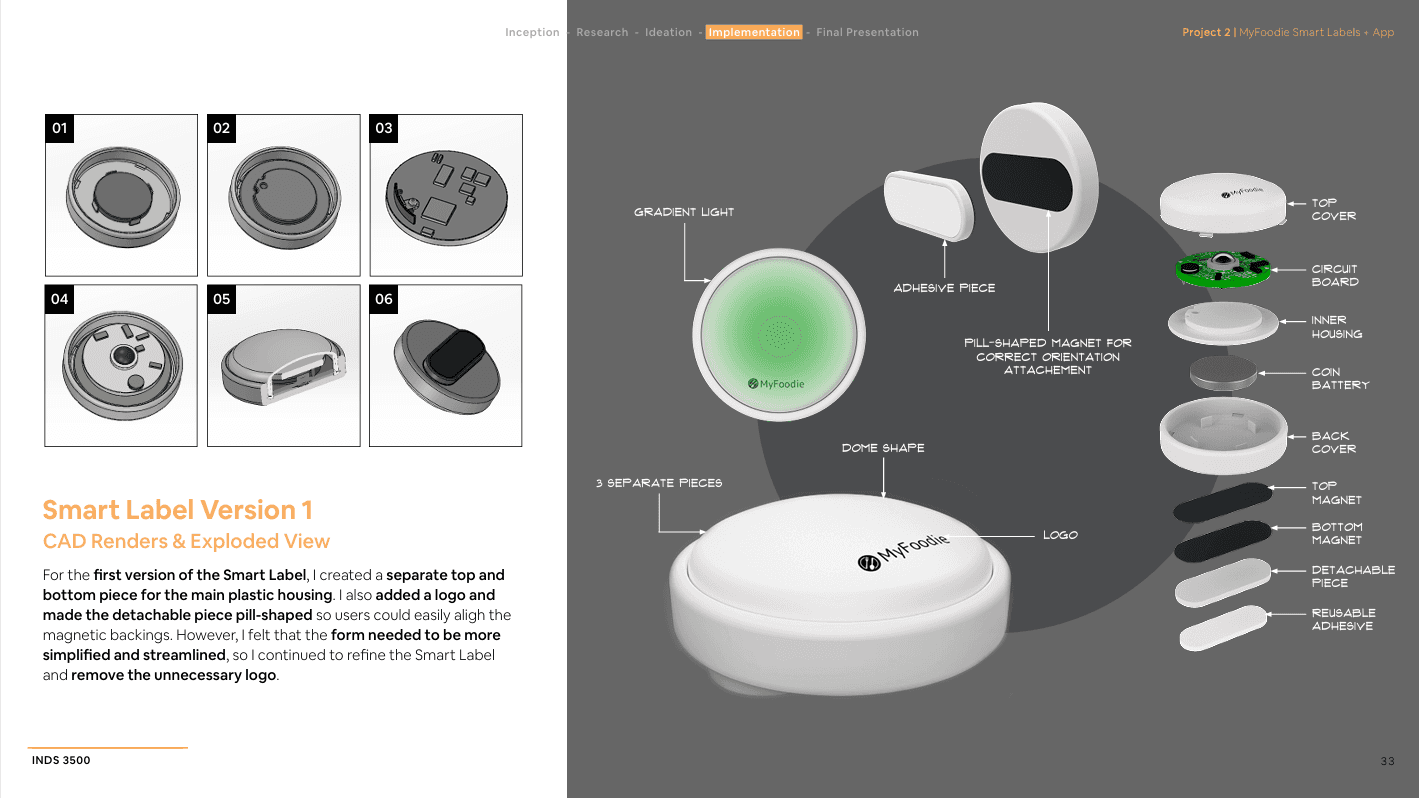 Inception - Research - Ideation - Implementation - Final Presentation

Project 2 | MyFoodie Smart Labels + App

01

02

03

04

05

06

Smart Label Version 1

CAD Renders & Exploded View

For the first version of the Smart Label, I created a separate top and bottom piece for the main plastic housing. I also added a logo and made the detachable piece pill-shaped so users could easily aligh the magnetic backings. However, I felt that the form needed to be more simplified and streamlined, so I continued to refine the Smart Label and remove the unnecessary logo.

INDS 3500

GRADIENT LIGHT

MyFoodie

ADHESIVE PIECE

PILL-SHAPED MAGNET FOR CORRECT ORIENTATION ATTACHEMENT

DOME SHAPE

3 SEPARATE PIECES

MyFoodie

LOGO

MyFoodie

TOP COVER

CIRCUIT BOARD

INNER HOUSING

COIN BATTERY

BACK COVER

TOP MAGNET

BOTTOM MAGNET

DETACHABLE PIECE

REUSABLE ADHESIVE

33