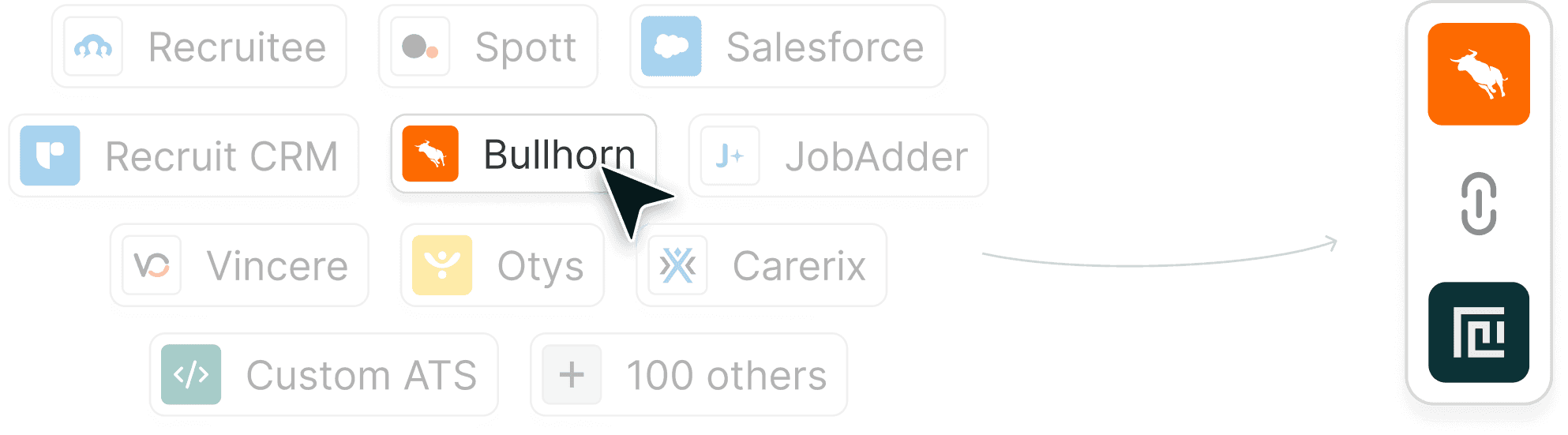 Recruitee
Spott
Salesforce
Recruit CRM
Bullhorn
JobAdder
Vincere
Otys
Carerix
Custom ATS
100 others