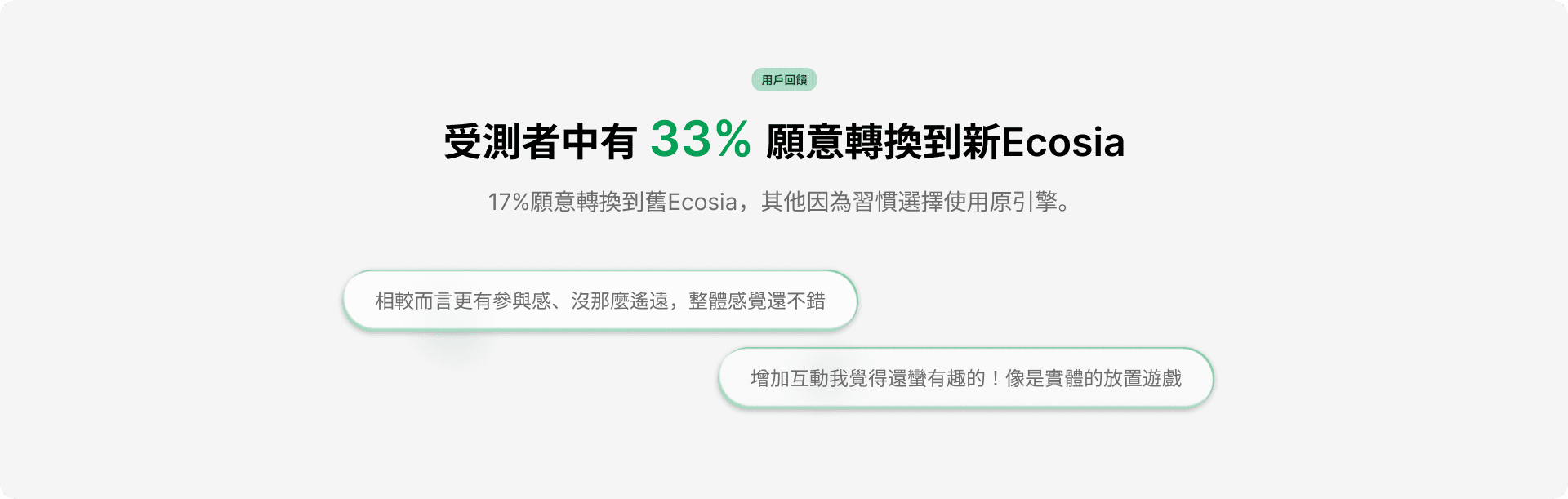 用戶回饋

受測者中有33%願意轉換到新Ecosia

17%願意轉換到舊Ecosia，其他因為習慣選擇使用原引擎。

相較而言更有參與感、沒那麼遙遠，整體感覺還不錯

增加互動我覺得還蠻有趣的！像是實體的放置遊戲