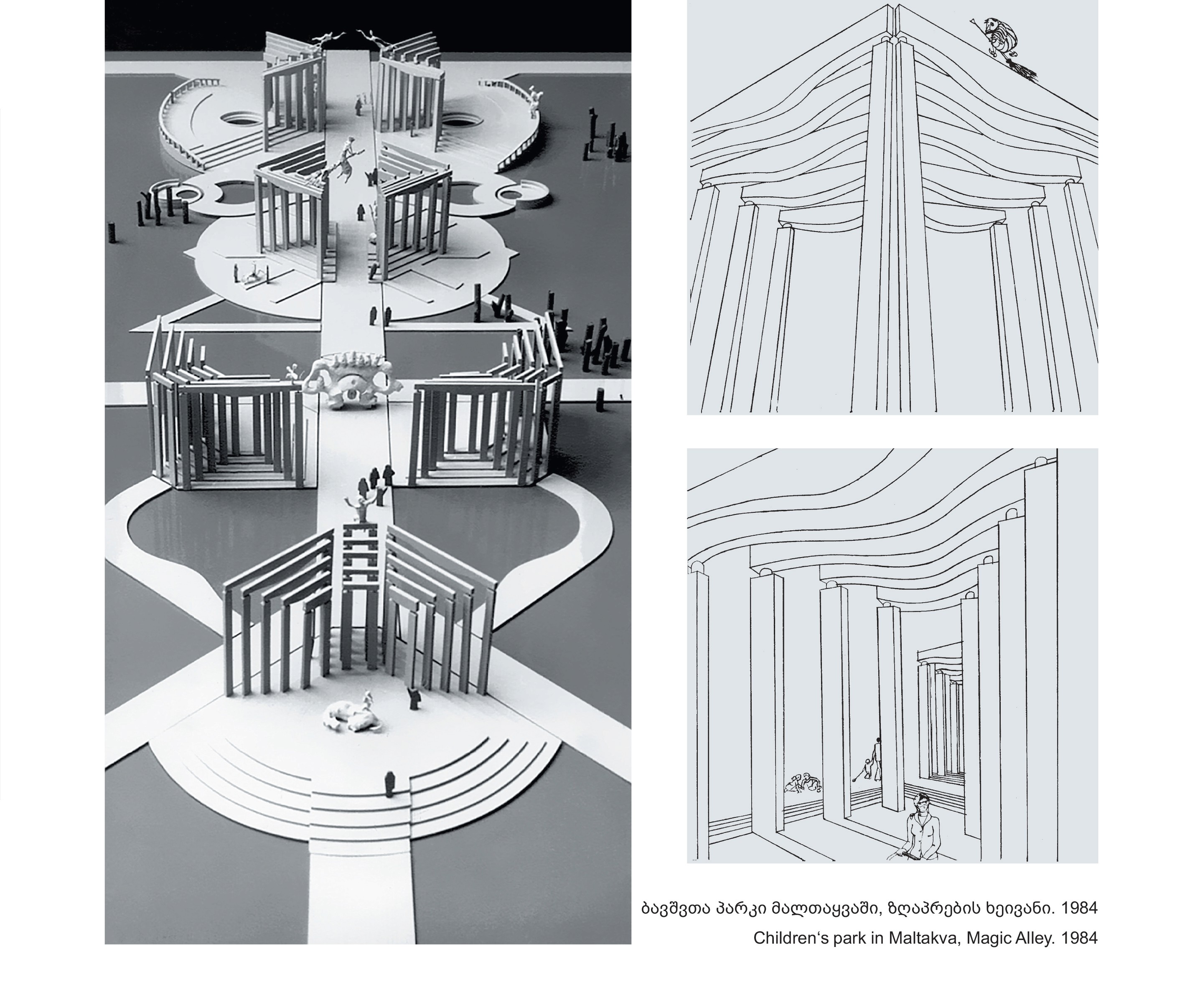 ბავშვთა პარკი მალთაყვაში, ზღაპრების ხეივანი. 1984

Children‘s park in Maltakva, Magic Alley. 1984