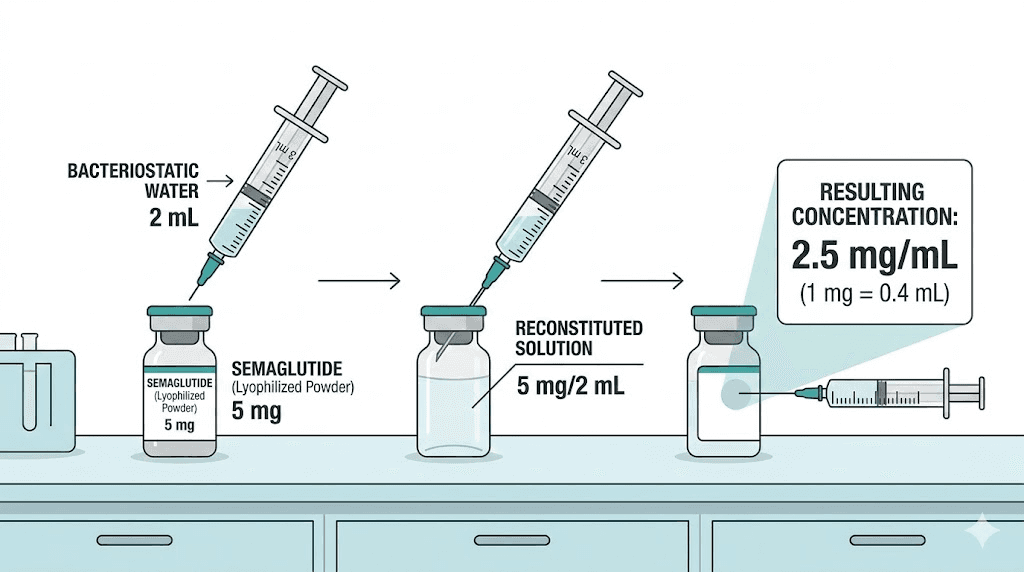 BACTERIOSTATIC WATER
2 mL

3 mL

SEMAGLUTIDE
(Lyophilized Powder)
5 mg

SEMAGLUTIDE
(Lyophilized Powder)
5 mg

3 mL

RECONSTITUTED SOLUTION
5 mg/2 mL

RESULTING CONCENTRATION:
2.5 mg/mL
(1 mg = 0.4 mL)