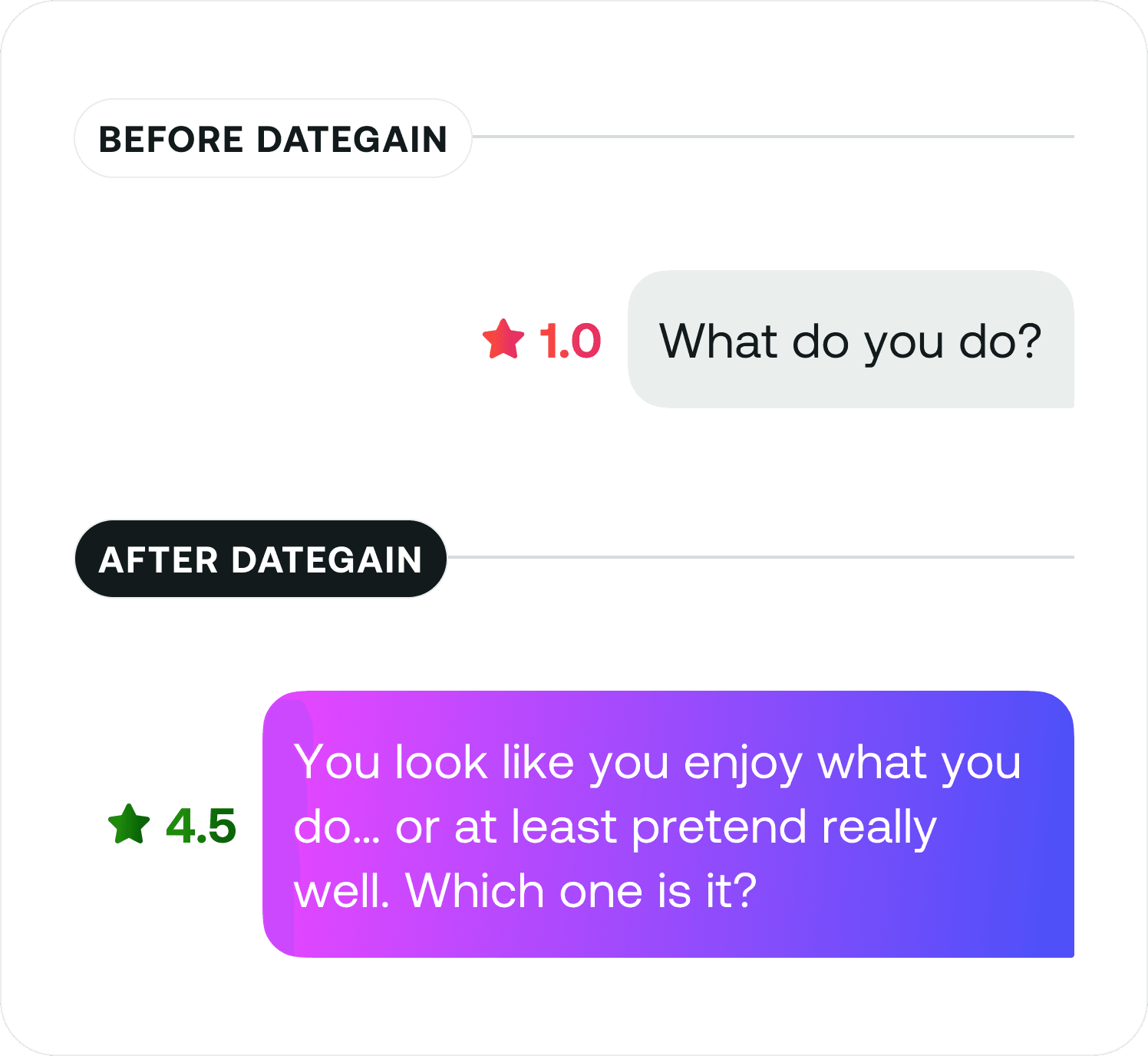 BEFORE DATEGAIN

1.0

What do you do?

AFTER DATEGAIN

4.5

You look like you enjoy what you do... or at least pretend really well. Which one is it?