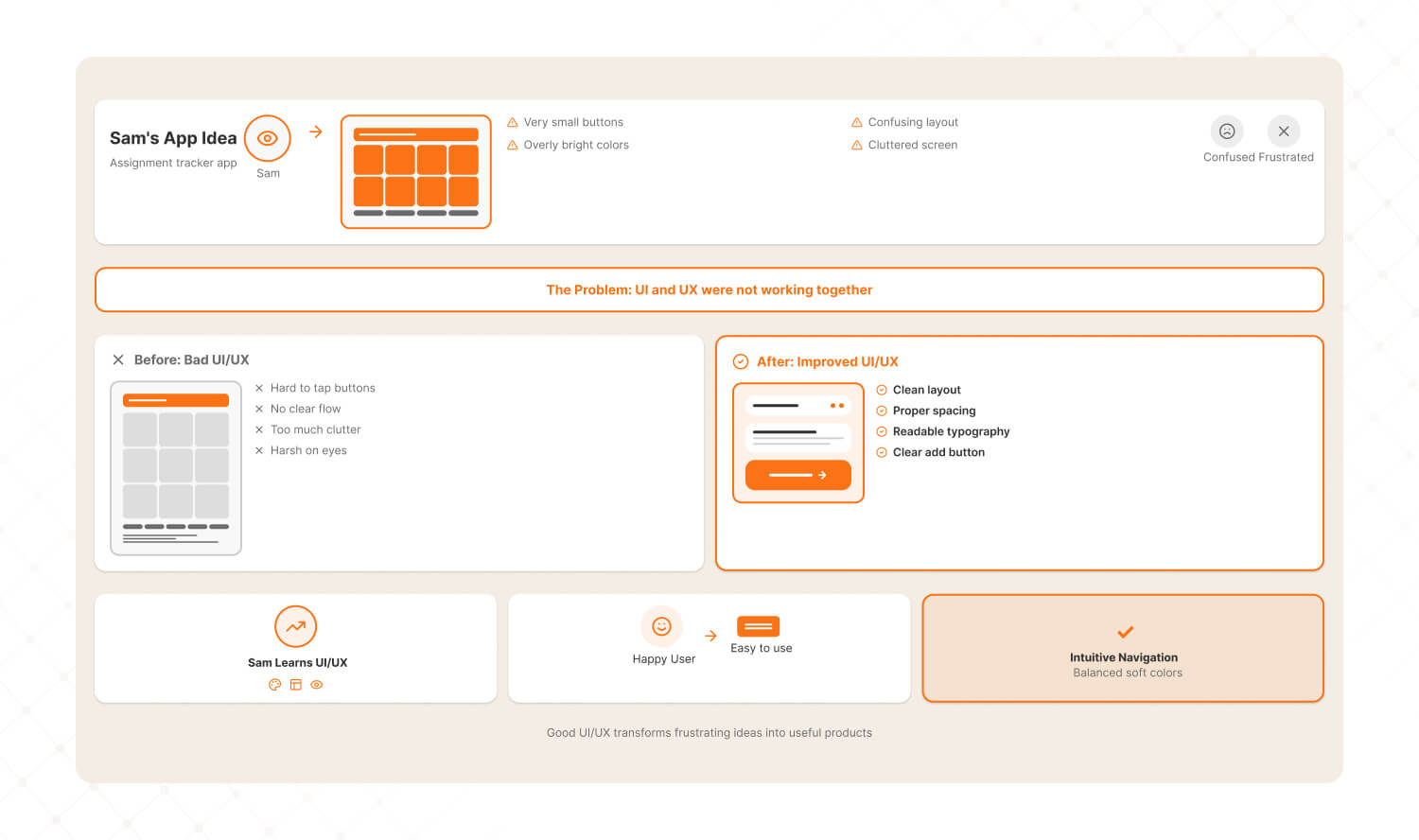 Sam's App Idea
Assignment tracker app

Sam

Very small buttons
Overly bright colors

Confusing layout
Cluttered screen

Confused Frustrated

The Problem: UI and UX were not working together

Before: Bad UI/UX

Hard to tap buttons
No clear flow
Too much clutter
Harsh on eyes

After: Improved UI/UX

Clean layout
Proper spacing
Readable typography
Clear add button

Sam Learns UI/UX

Happy User

Easy to use

Intuitive Navigation
Balanced soft colors

Good UI/UX transforms frustrating ideas into useful products