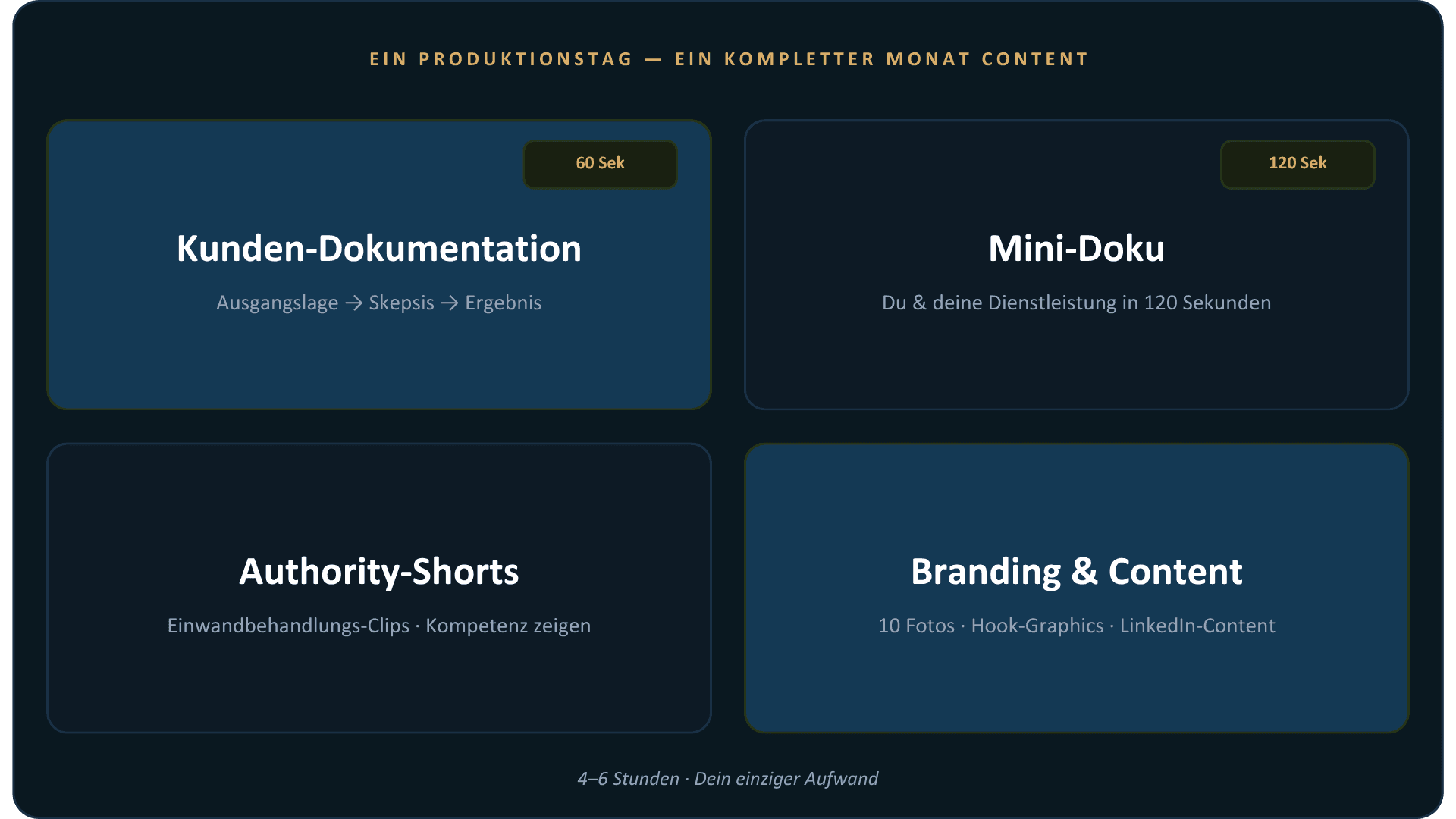 EIN PRODUKTIONSTAG — EIN KOMPLETTER MONAT CONTENT

60 Sek

Kunden-Dokumentation

Ausgangslage → Skepsis → Ergebnis

120 Sek

Mini-Doku

Du & deine Dienstleistung in 120 Sekunden

Authority-Shorts

Einwandbehandlungs-Clips · Kompetenz zeigen

Branding & Content

10 Fotos · Hook-Graphics · LinkedIn-Content

4–6 Stunden · Dein einziger Aufwand