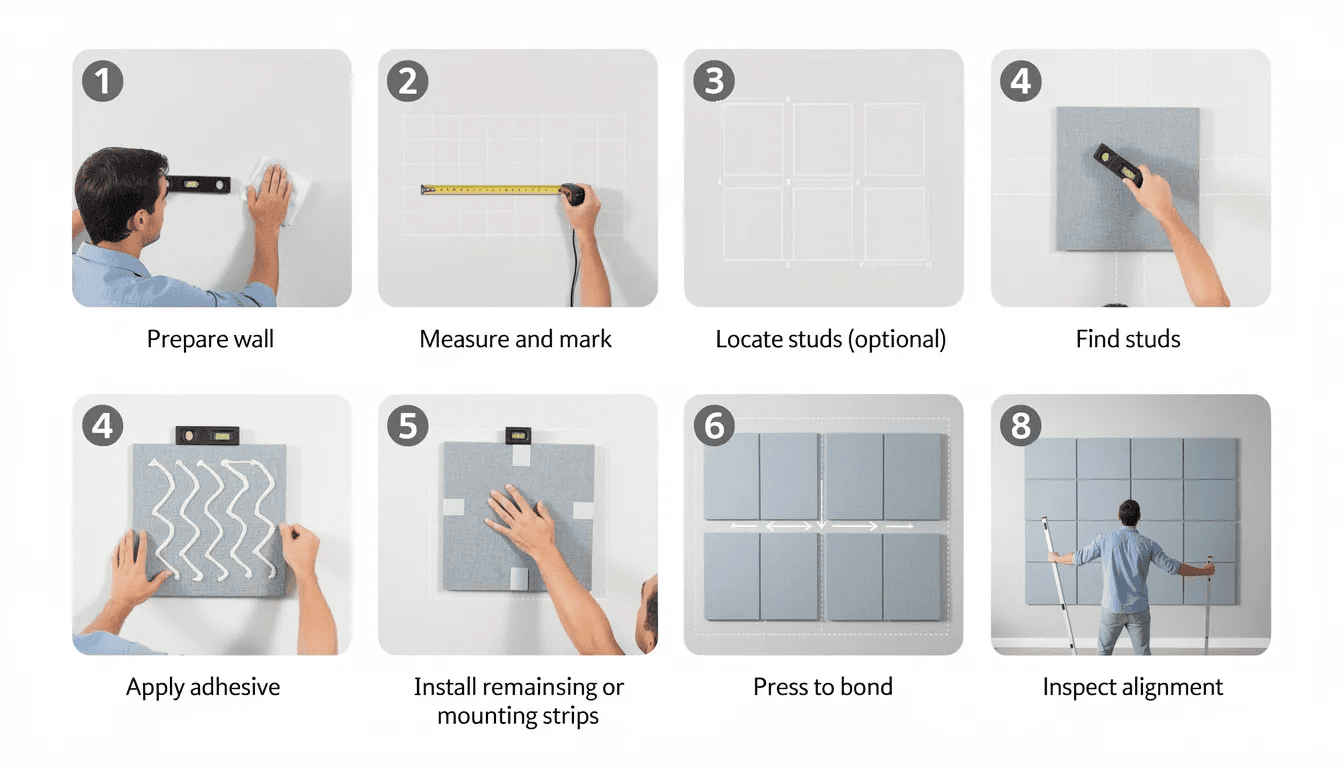 1
Prepare wall

2
Measure and mark

3
Locate studs (optional)

4
Find studs

4
Apply adhesive

5
Install remainsing or mounting strips

6
Press to bond

8
Inspect alignment