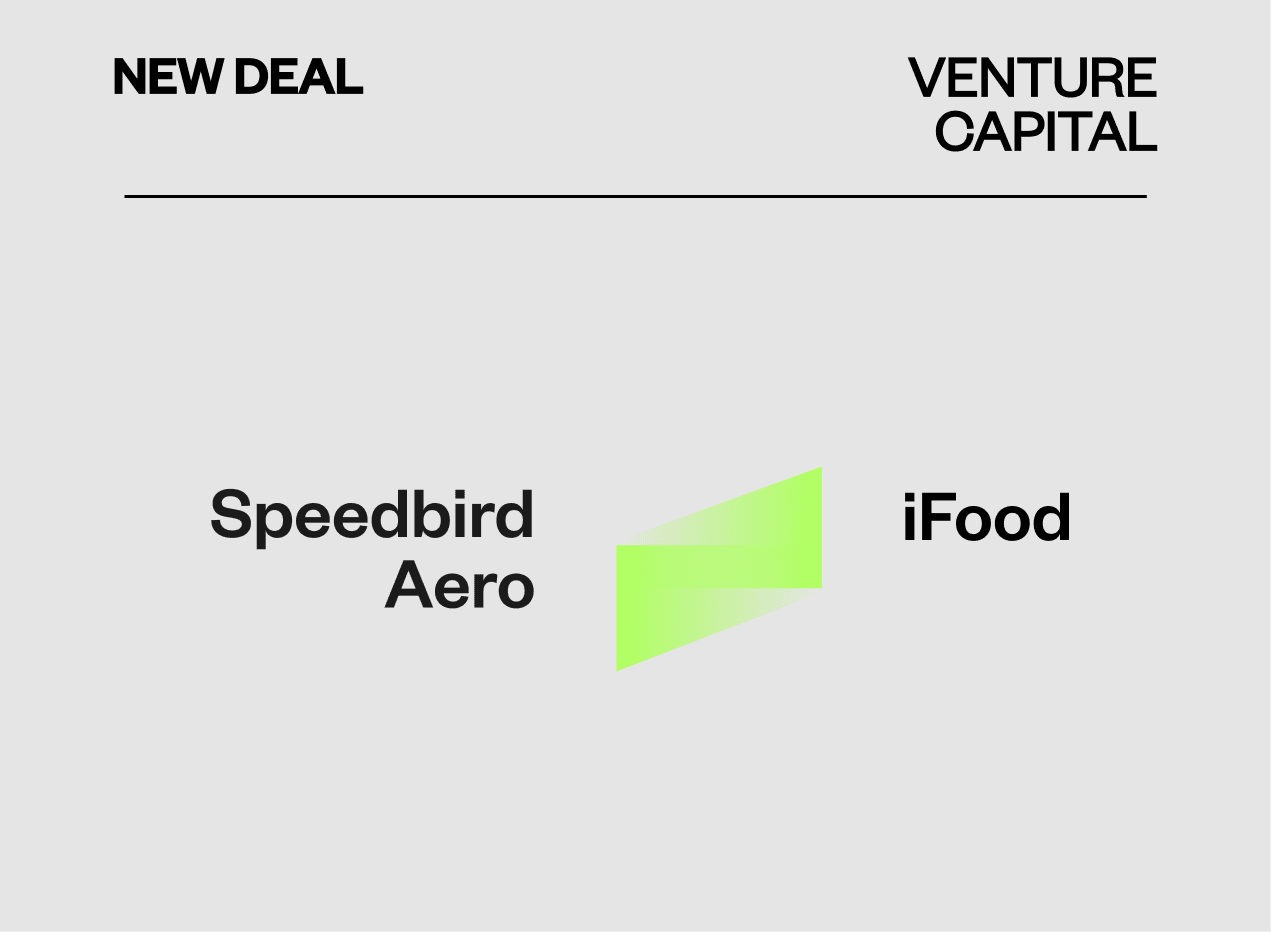 NEW DEAL

VENTURE
CAPITAL

Speedbird
Aero

iFood