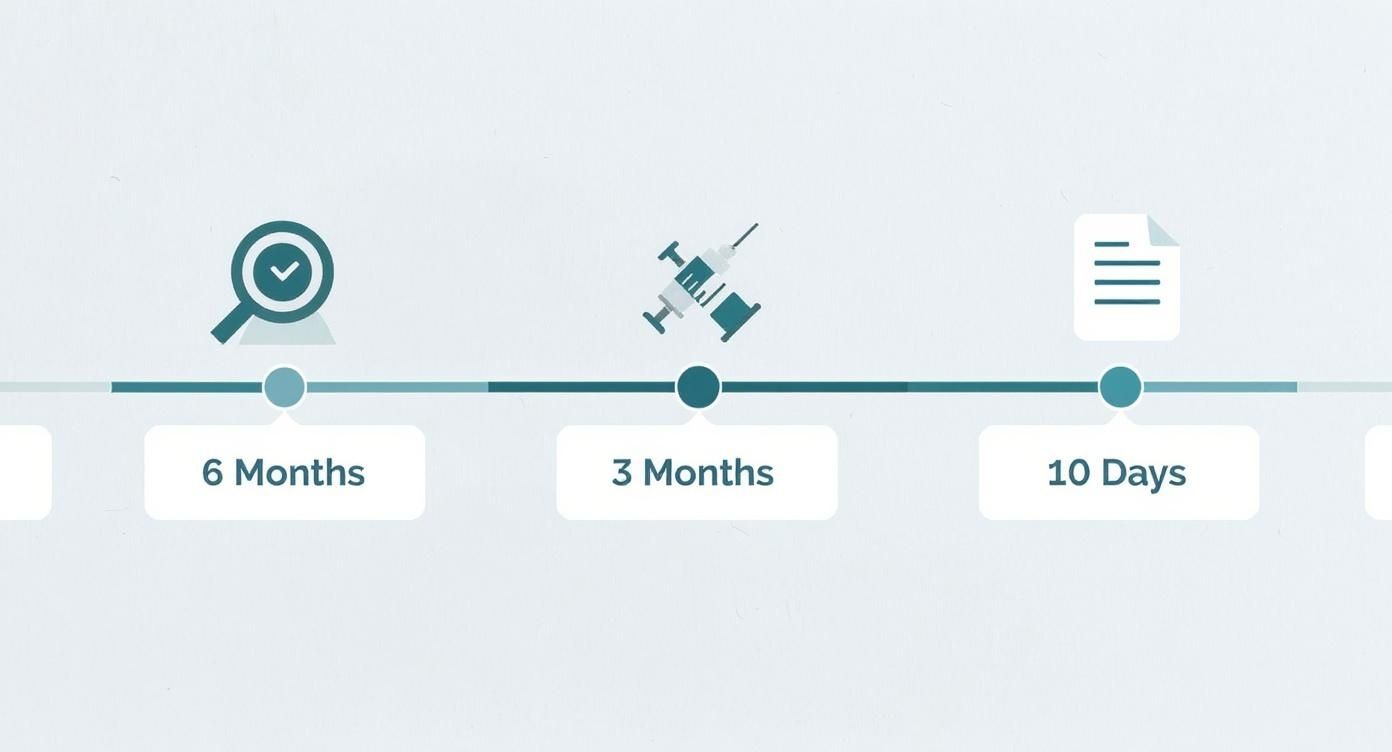 6 Months

3 Months

10 Days