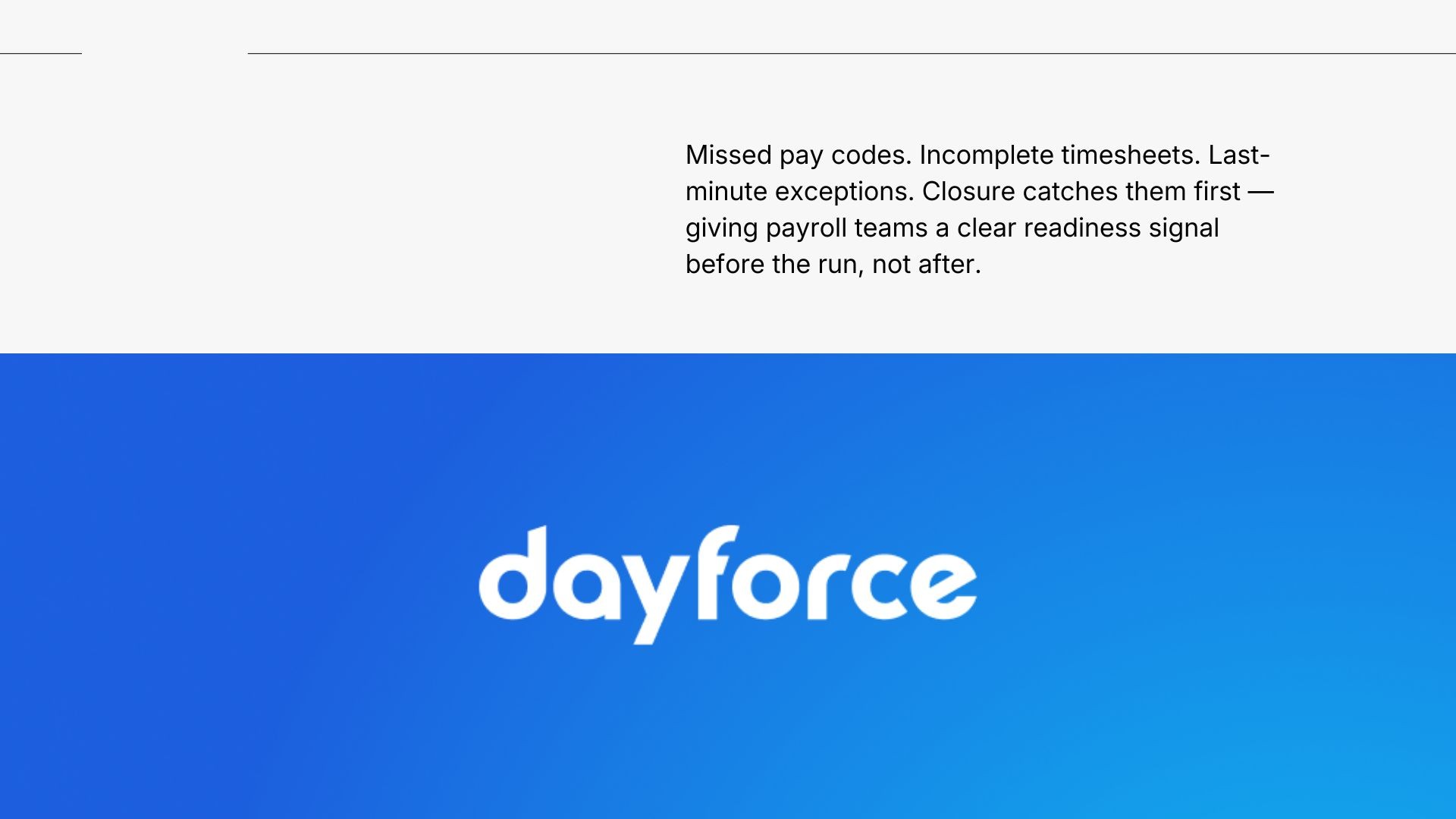 Missed pay codes. Incomplete timesheets. Last-minute exceptions. Closure catches them first — giving payroll teams a clear readiness signal before the run, not after.

dayforce