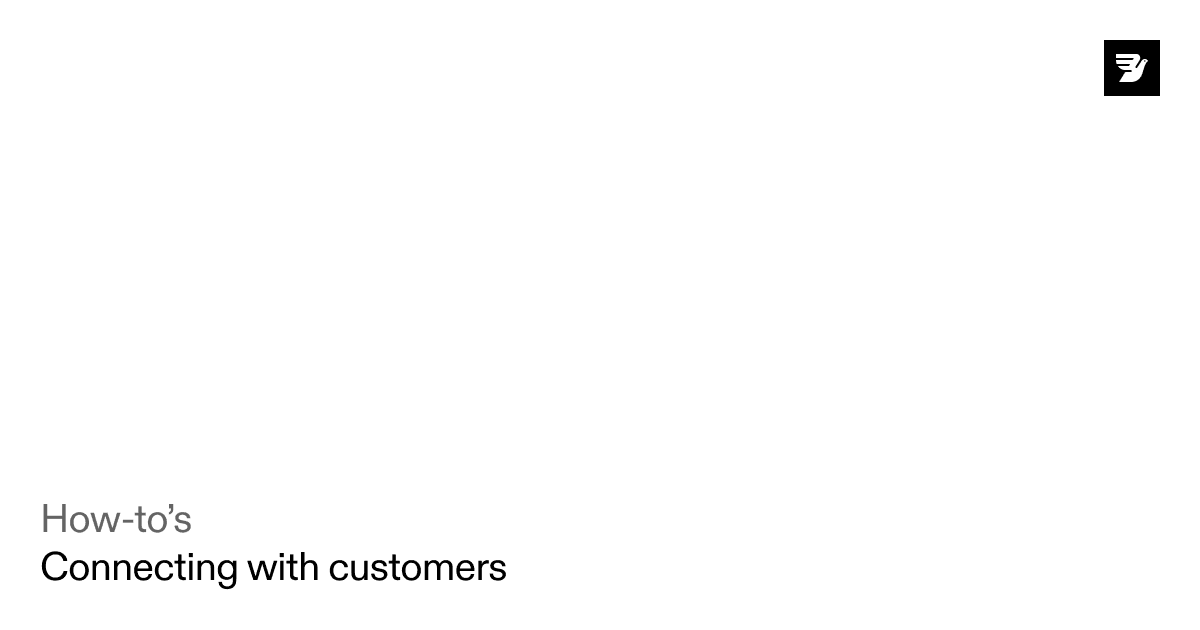 How-to's
Connecting with customers