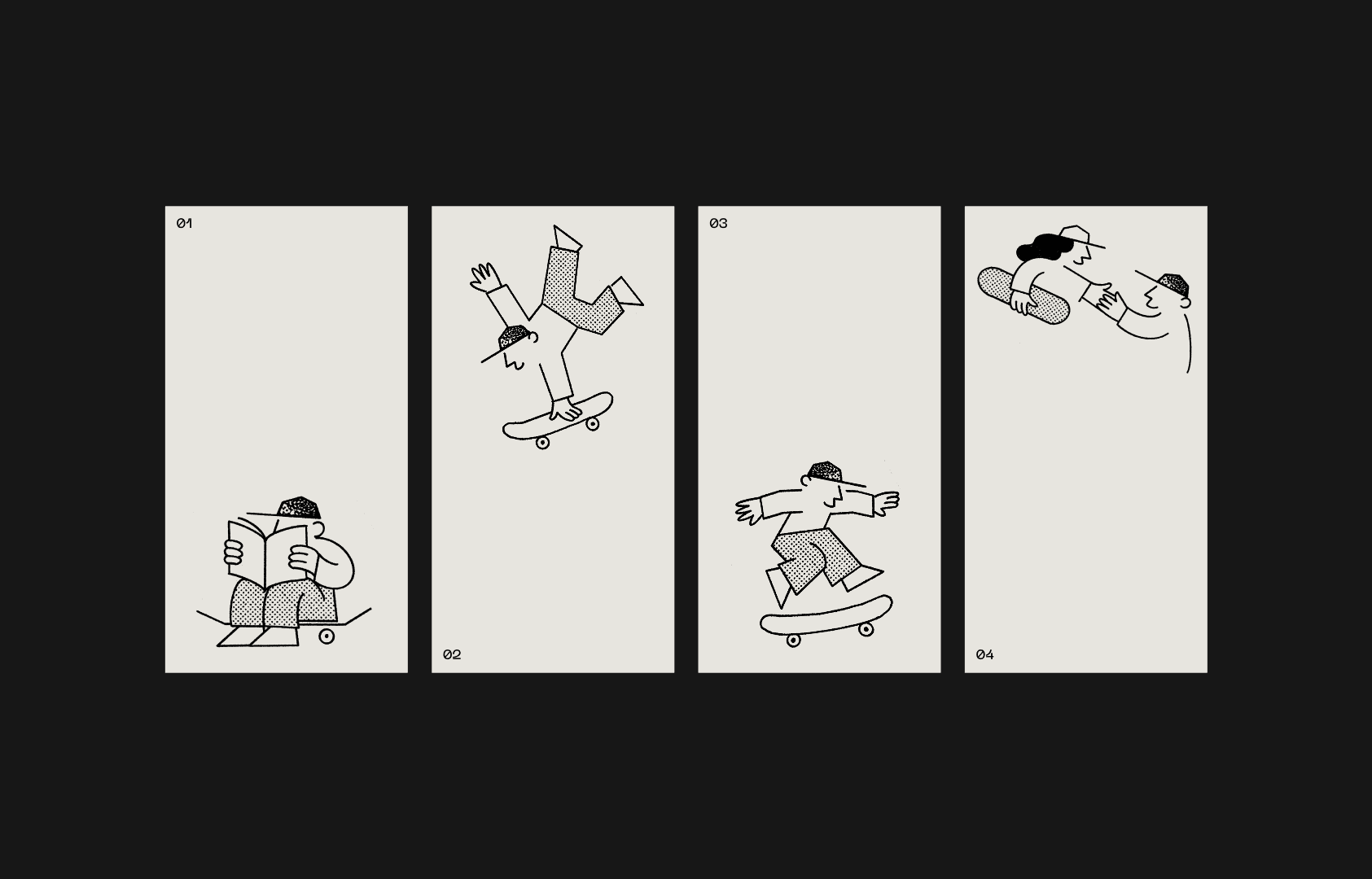 01

02

03

04