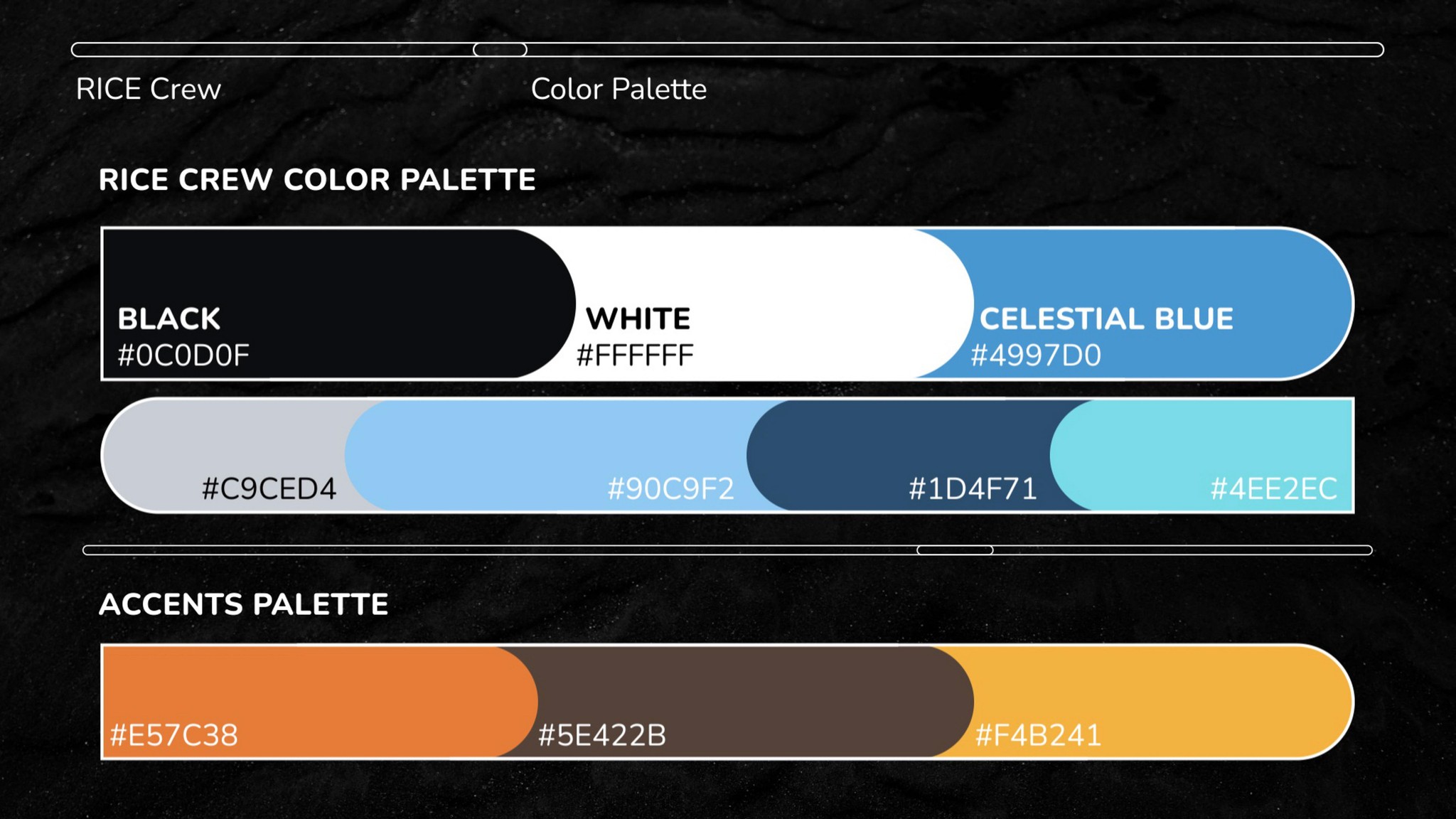 RICE Crew

Color Palette

RICE CREW COLOR PALETTE

BLACK
#0C0D0F

WHITE
#FFFFFF

CELESTIAL BLUE
#4997D0

#C9CED4

#90C9F2

#1D4F71

#4EE2EC

ACCENTS PALETTE

#E57C38

#5E422B

#F4B241