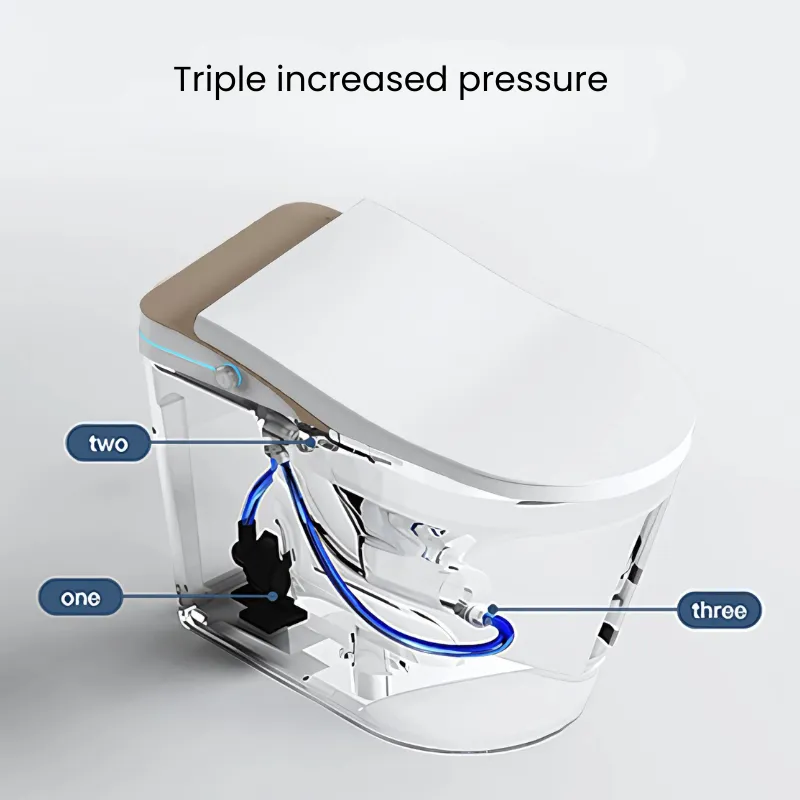 Triple increased pressure

two

one

three