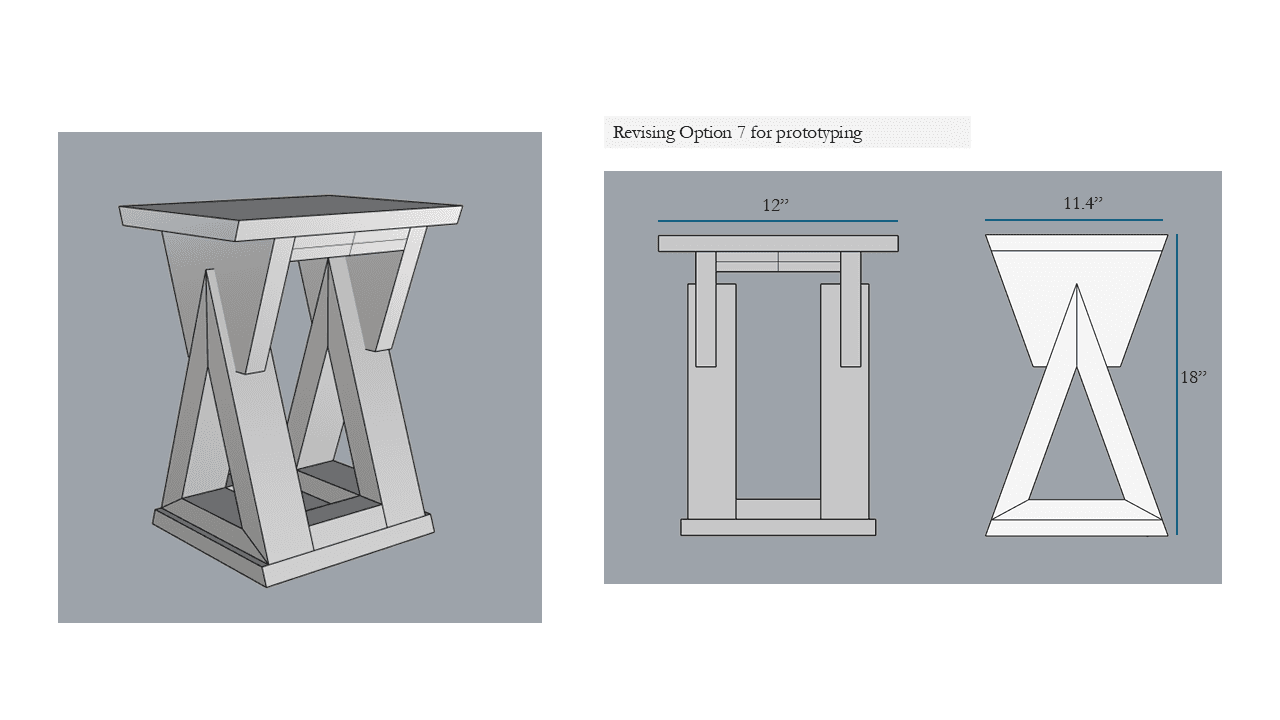 Revising Option 7 for prototyping

12”

11.4”

18”