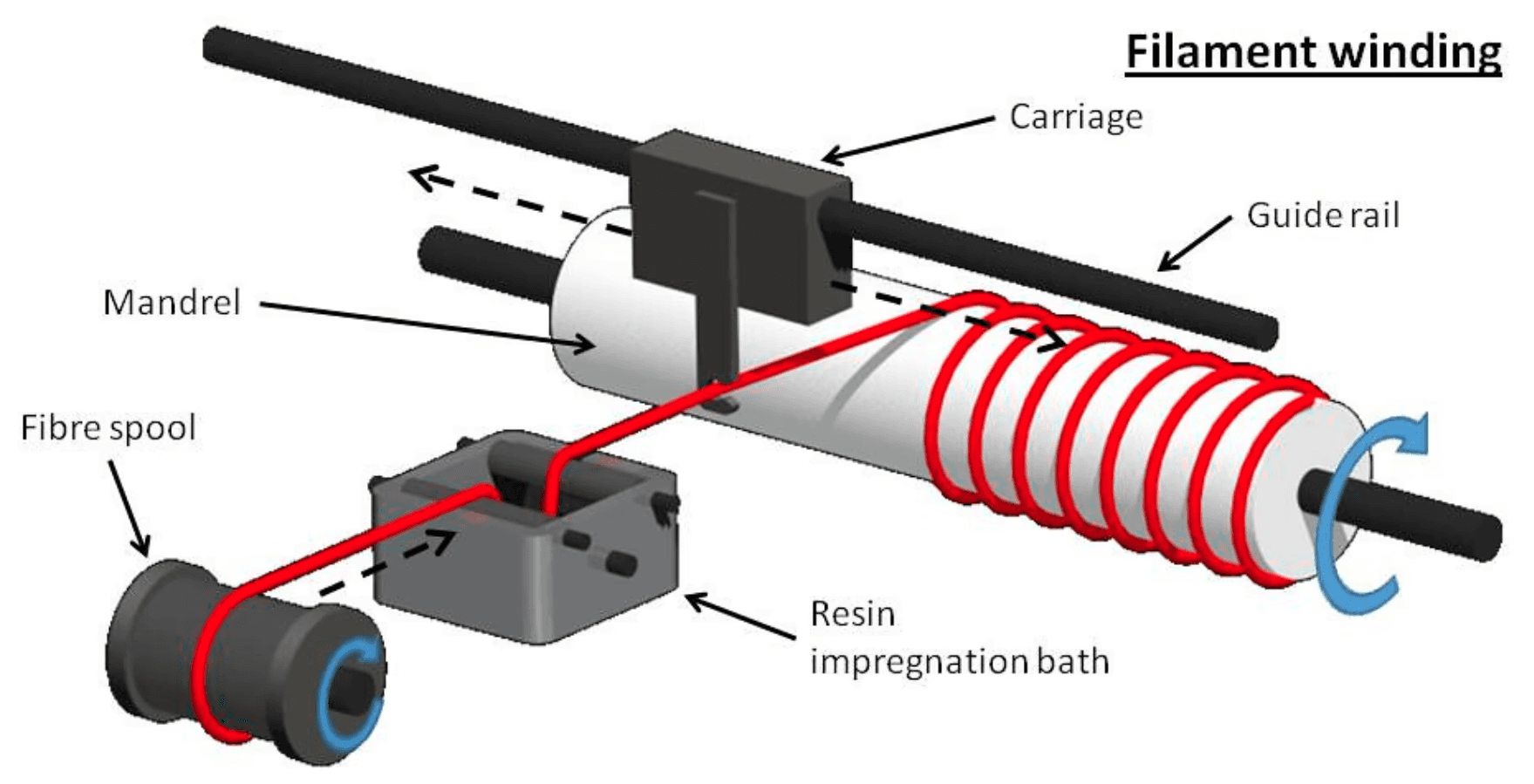 Filament winding

Carriage

Guide rail

Mandrel

Fibre spool

Resin impregnation bath