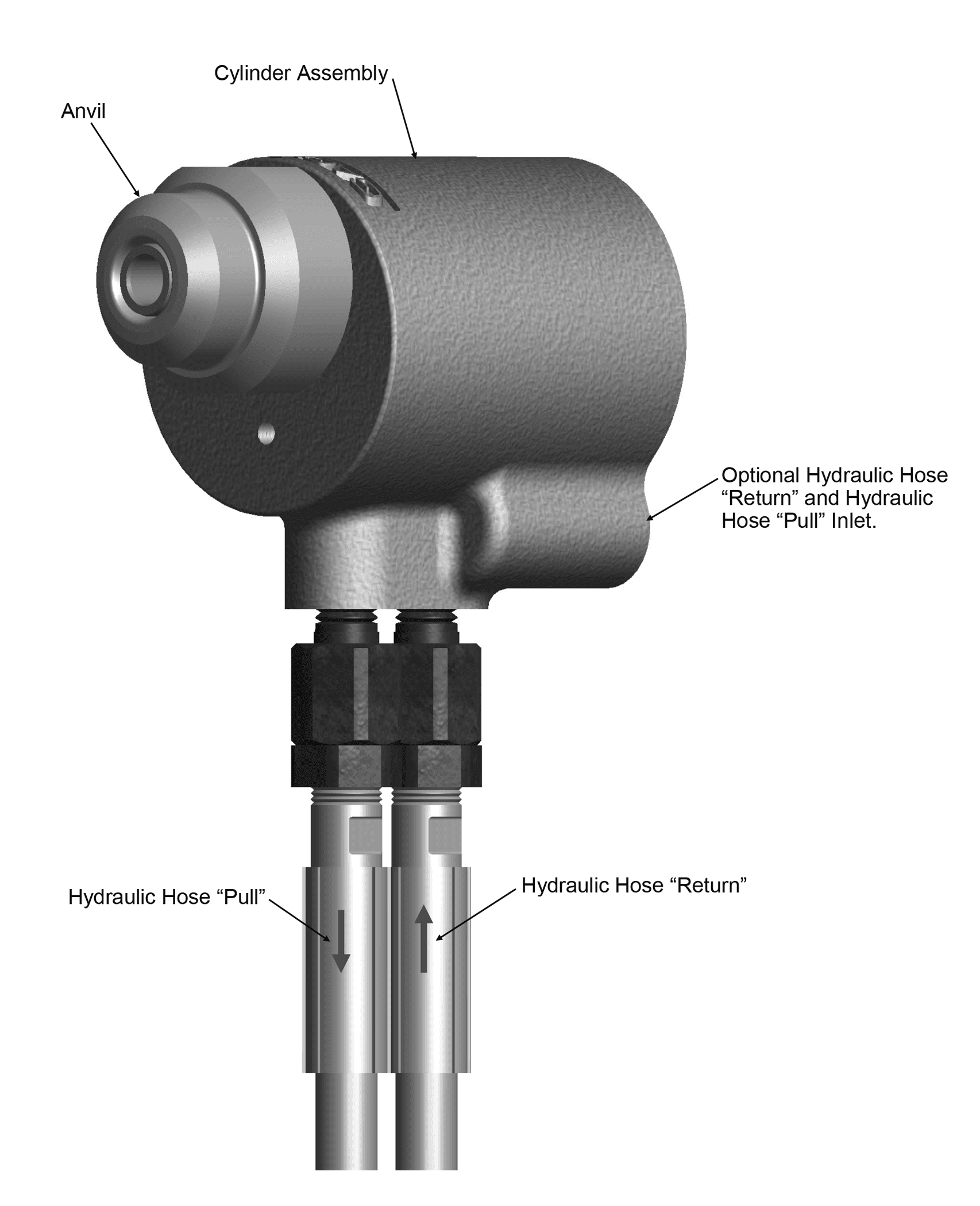 Cylinder Assembly

Anvil

Optional Hydraulic Hose “Return” and Hydraulic Hose “Pull” Inlet.

Hydraulic Hose “Pull”

Hydraulic Hose “Return”