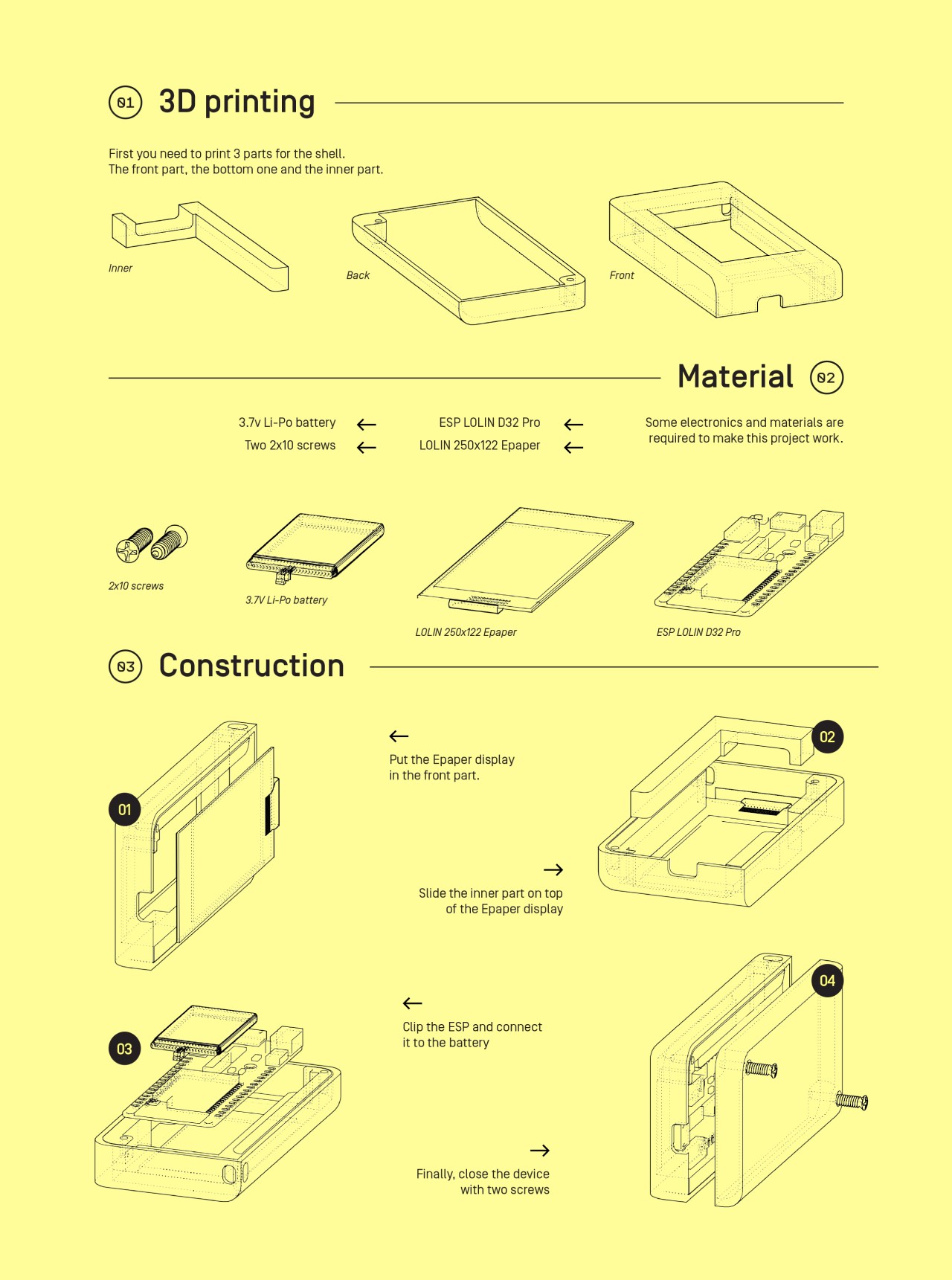 01 3D printing

First you need to print 3 parts for the shell.
The front part, the bottom one and the inner part.

Inner

Back

Front

Material 02

3.7v Li-Po battery ←
Two 2x10 screws ←

ESP LOLIN D32 Pro ←
LOLIN 250x122 Epaper ←

Some electronics and materials are required to make this project work.

2x10 screws

3.7V Li-Po battery

LOLIN 250x122 Epaper

ESP LOLIN D32 Pro

03 Construction

01

←
Put the Epaper display in the front part.

02

→
Slide the inner part on top of the Epaper display

03

←
Clip the ESP and connect it to the battery

04

→
Finally, close the device with two screws