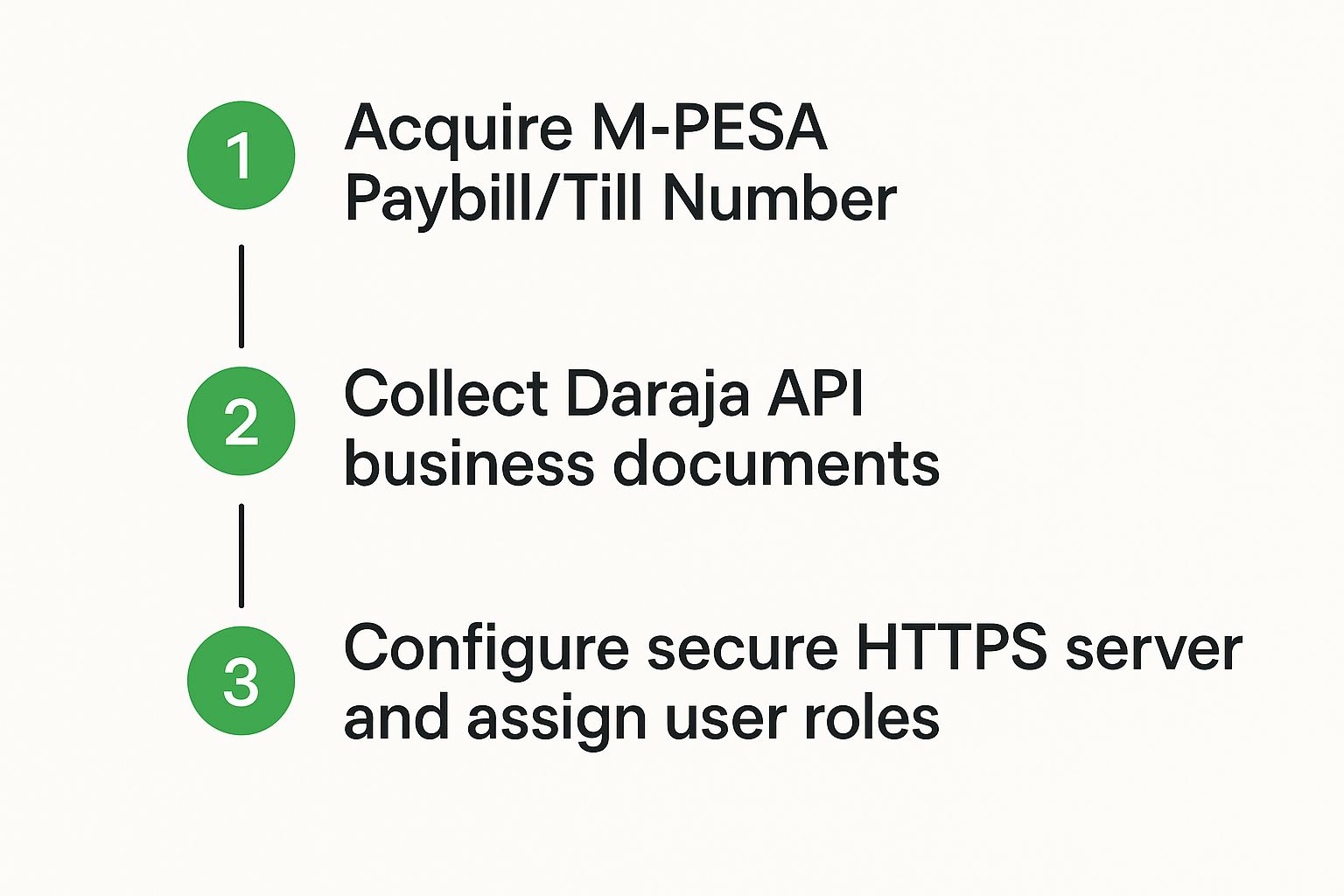 1 Acquire M-PESA Paybill/Till Number

2 Collect Daraja API business documents

3 Configure secure HTTPS server and assign user roles