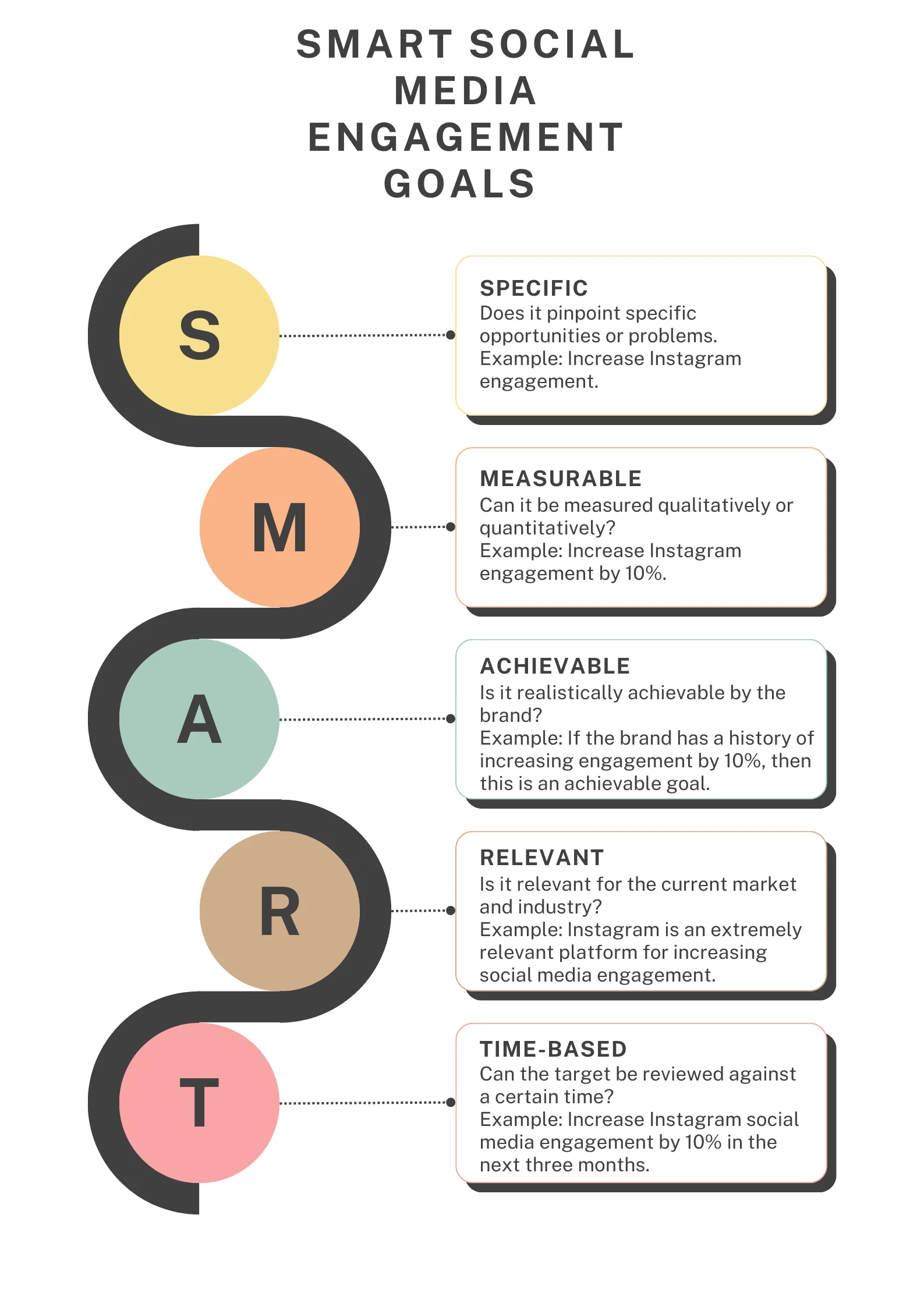 SMART SOCIAL MEDIA ENGAGEMENT GOALS

S

SPECIFIC
Does it pinpoint specific opportunities or problems.
Example: Increase Instagram engagement.

M

MEASURABLE
Can it be measured qualitatively or quantitatively?
Example: Increase Instagram engagement by 10%.

A

ACHIEVABLE
Is it realistically achievable by the brand?
Example: If the brand has a history of increasing engagement by 10%, then this is an achievable goal.

R

RELEVANT
Is it relevant for the current market and industry?
Example: Instagram is an extremely relevant platform for increasing social media engagement.

T

TIME-BASED
Can the target be reviewed against a certain time?
Example: Increase Instagram social media engagement by 10% in the next three months.