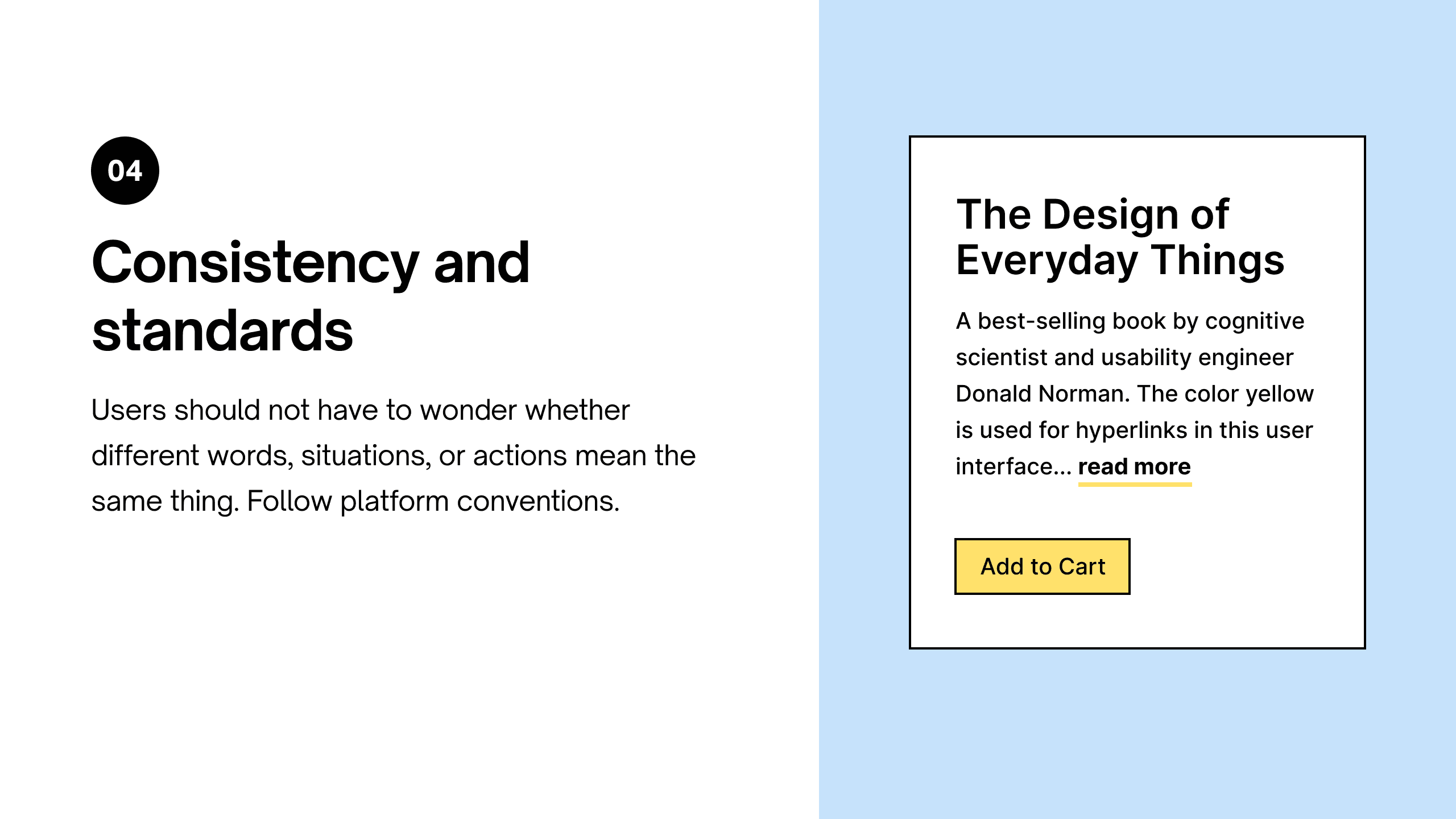 04

Consistency and standards

Users should not have to wonder whether different words, situations, or actions mean the same thing. Follow platform conventions.

The Design of Everyday Things

A best-selling book by cognitive scientist and usability engineer Donald Norman. The color yellow is used for hyperlinks in this user interface... read more

Add to Cart