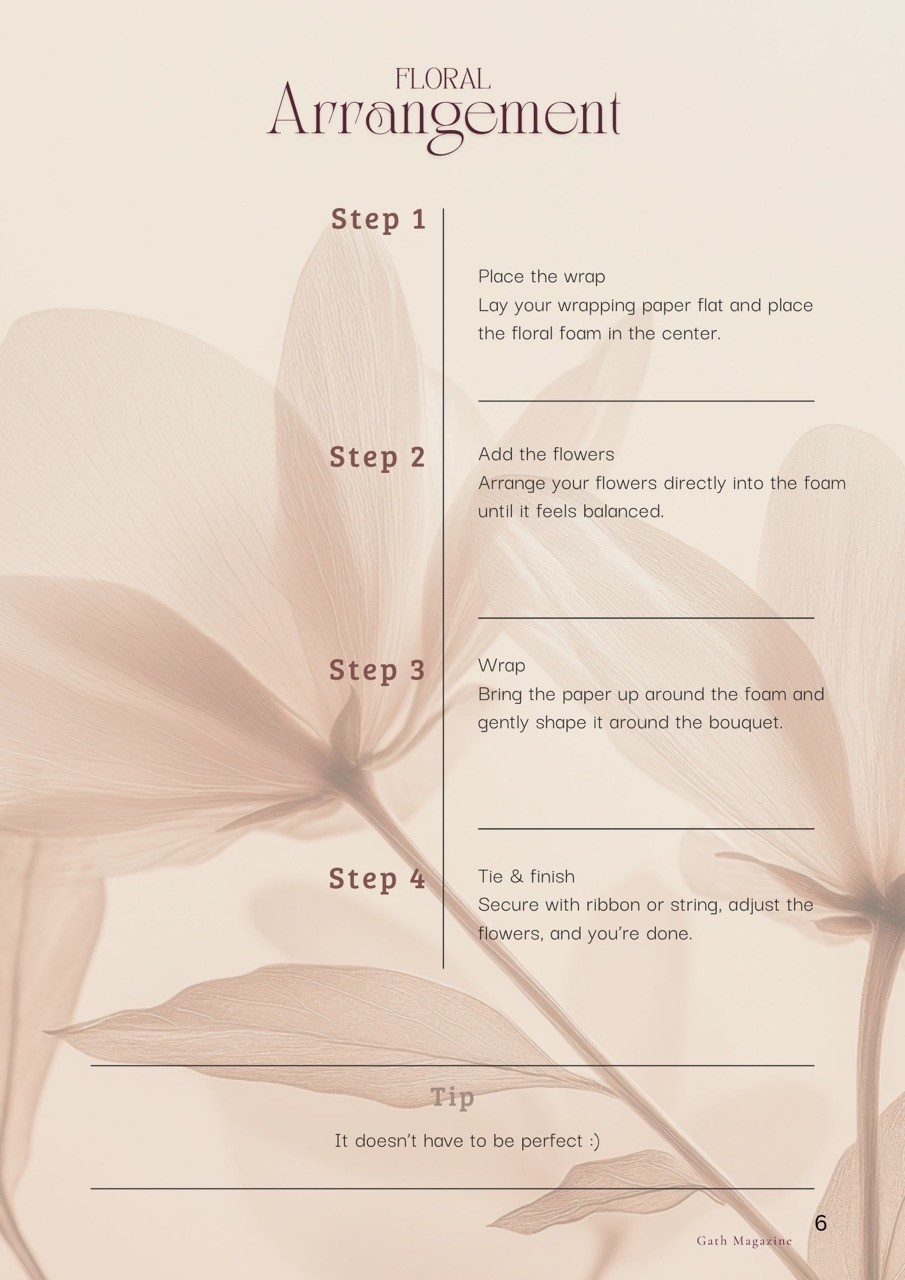 FLORAL
Arrangement

Step 1

Place the wrap
Lay your wrapping paper flat and place the floral foam in the center.

Step 2

Add the flowers
Arrange your flowers directly into the foam until it feels balanced.

Step 3

Wrap
Bring the paper up around the foam and gently shape it around the bouquet.

Step 4

Tie & finish
Secure with ribbon or string, adjust the flowers, and you're done.

Tip

It doesn't have to be perfect :)

6

Gath Magazine