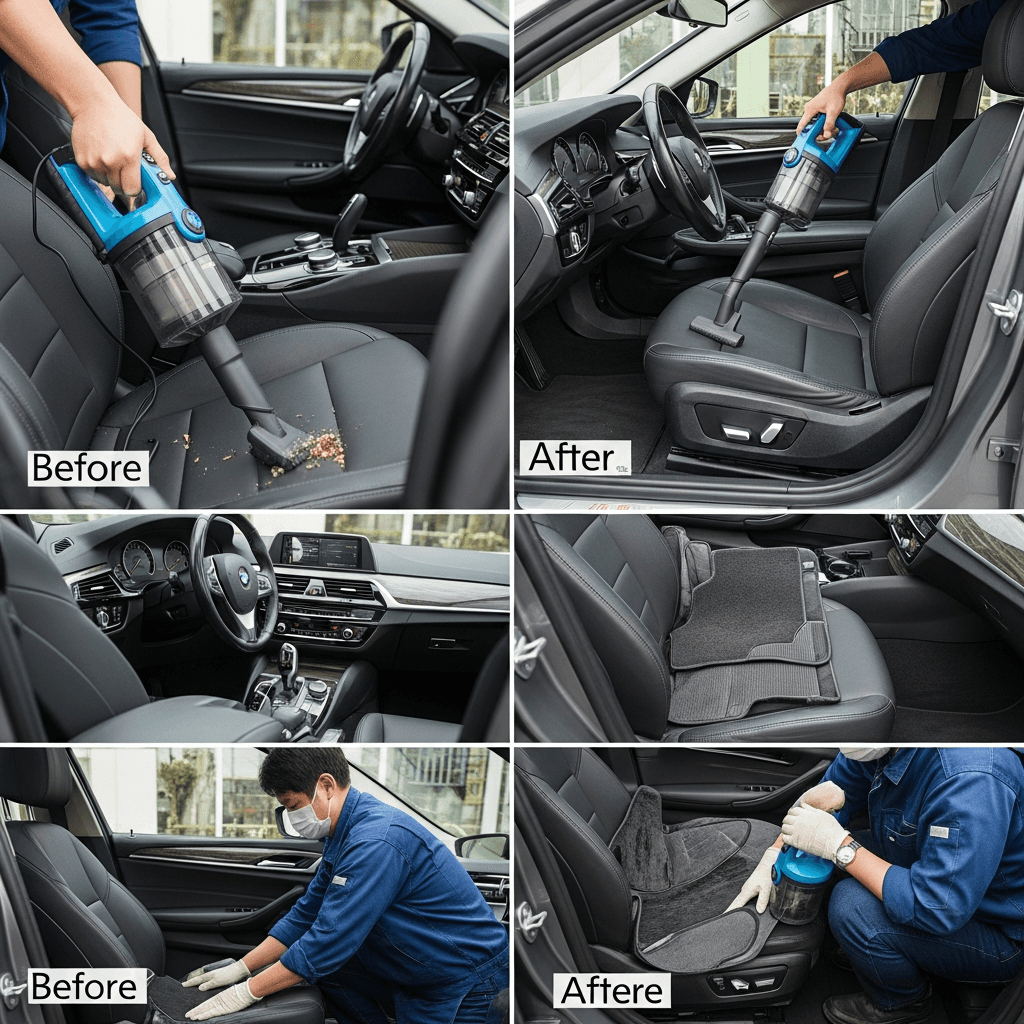 Before

After

Before

Aftere