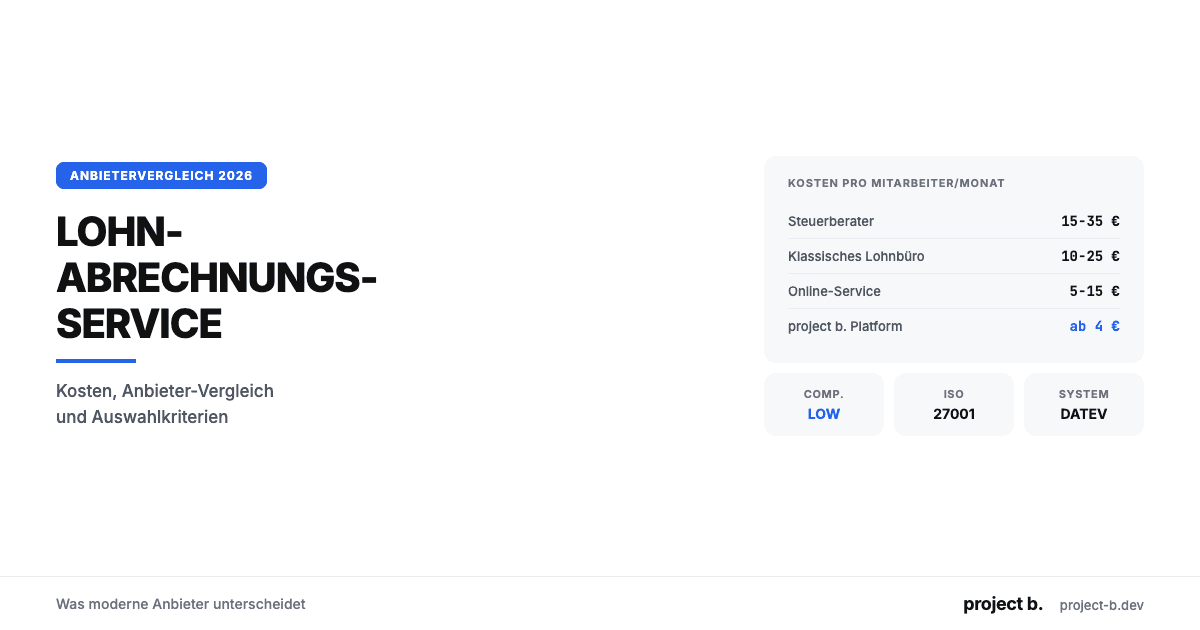 ANBIETERVERGLEICH 2026

LOHN-ABRECHNUNGS-SERVICE

Kosten, Anbieter-Vergleich und Auswahlkriterien

KOSTEN PRO MITARBEITER/MONAT

| Steuerberater | 15-35 € |
|---|---|
| Klassisches Lohnbüro | 10-25 € |
| Online-Service | 5-15 € |
| project b. Platform | ab 4 € |

COMP.
LOW

ISO
27001

SYSTEM
DATEV

Was moderne Anbieter unterscheidet

project b.

project-b.dev