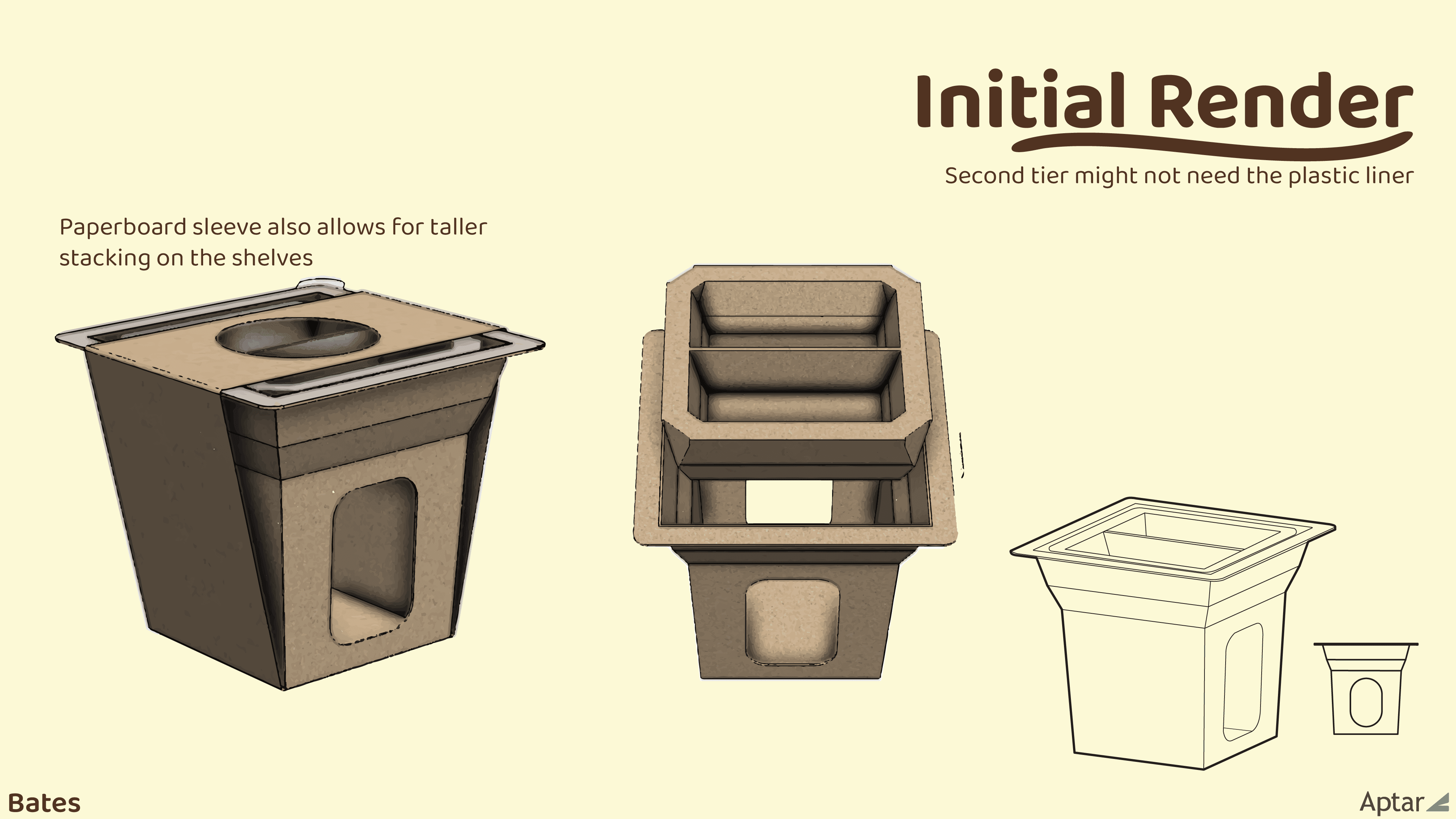 Initial Render

Second tier might not need the plastic liner

Paperboard sleeve also allows for taller stacking on the shelves

Bates

Aptar