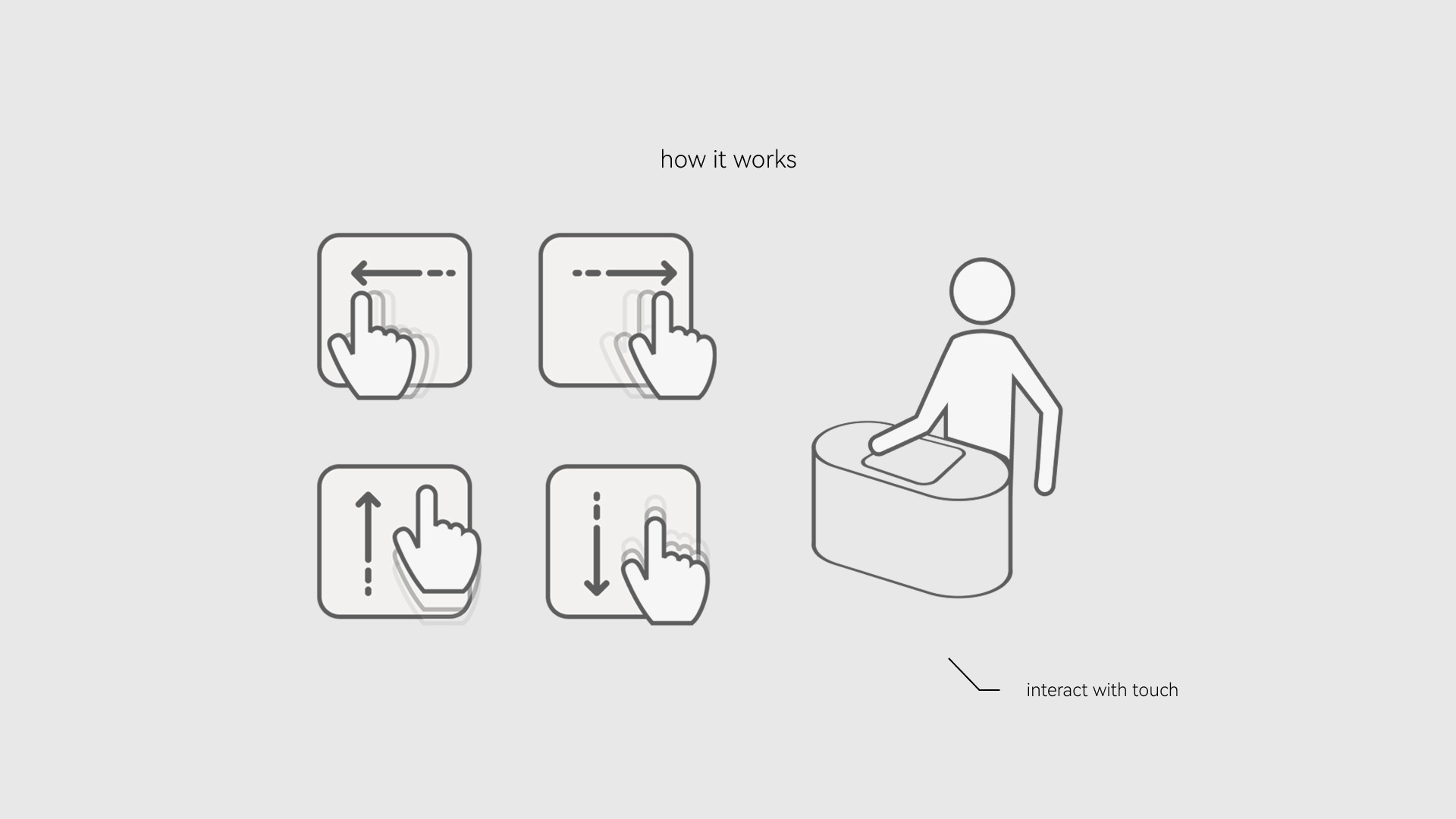 how it works

interact with touch