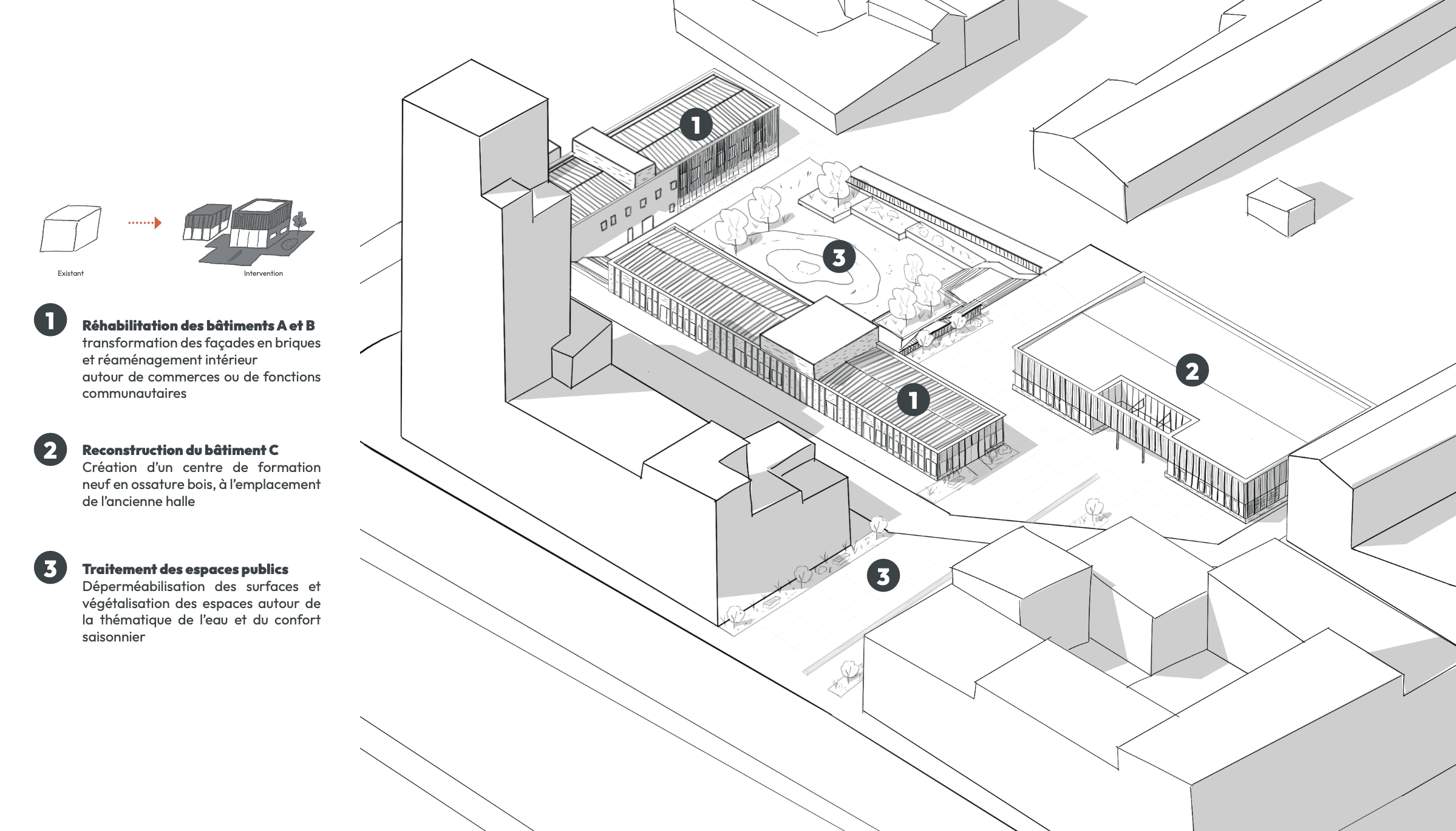 Existant

Intervention

1 Réhabilitation des bâtiments A et B
transformation des façades en briques et réaménagement intérieur autour de commerces ou de fonctions communautaires

2 Reconstruction du bâtiment C
Création d'un centre de formation neuf en ossature bois, à l'emplacement de l'ancienne halle

3 Traitement des espaces publics
Déperméabilisation des surfaces et végétalisation des espaces autour de la thématique de l'eau et du confort saisonnier

1

3

1

2

3