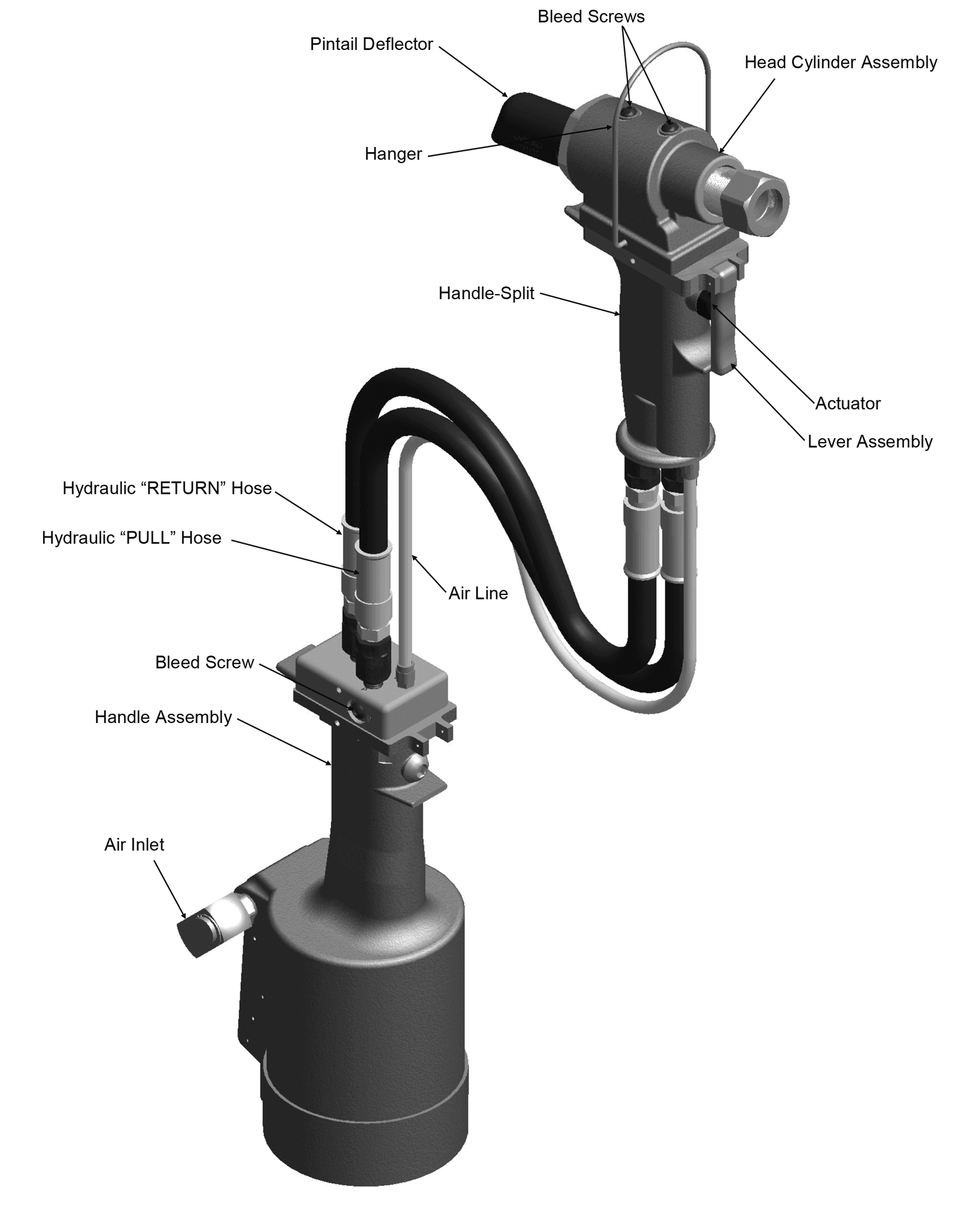 Bleed Screws

Pintail Deflector

Head Cylinder Assembly

Hanger

Handle-Split

Actuator

Lever Assembly

Hydraulic “RETURN” Hose

Hydraulic “PULL” Hose

Air Line

Bleed Screw

Handle Assembly

Air Inlet