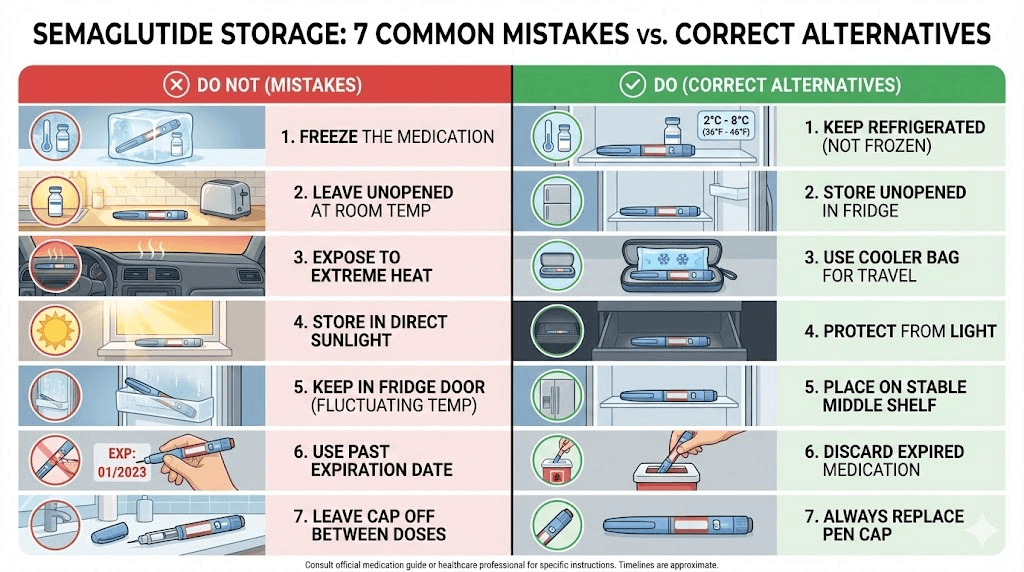 SEMAGLUTIDE STORAGE: 7 COMMON MISTAKES vs. CORRECT ALTERNATIVES

DO NOT (MISTAKES)

1. FREEZE THE MEDICATION

2. LEAVE UNOPENED AT ROOM TEMP

3. EXPOSE TO EXTREME HEAT

4. STORE IN DIRECT SUNLIGHT

5. KEEP IN FRIDGE DOOR (FLUCTUATING TEMP)

EXP: 01/2023

6. USE PAST EXPIRATION DATE

7. LEAVE CAP OFF BETWEEN DOSES

DO (CORRECT ALTERNATIVES)

2°C - 8°C (36°F - 46°F)

1. KEEP REFRIGERATED (NOT FROZEN)

2. STORE UNOPENED IN FRIDGE

3. USE COOLER BAG FOR TRAVEL

4. PROTECT FROM LIGHT

5. PLACE ON STABLE MIDDLE SHELF

6. DISCARD EXPIRED MEDICATION

7. ALWAYS REPLACE PEN CAP

Consult official medication guide or healthcare professional for specific instructions. Timelines are approximate.