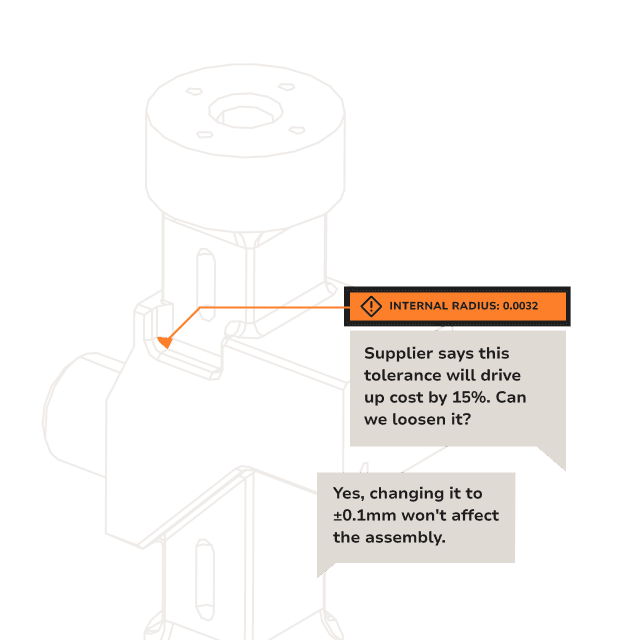 INTERNAL RADIUS: 0.0032

Supplier says this tolerance will drive up cost by 15%. Can we loosen it?

Yes, changing it to ±0.1mm won't affect the assembly.