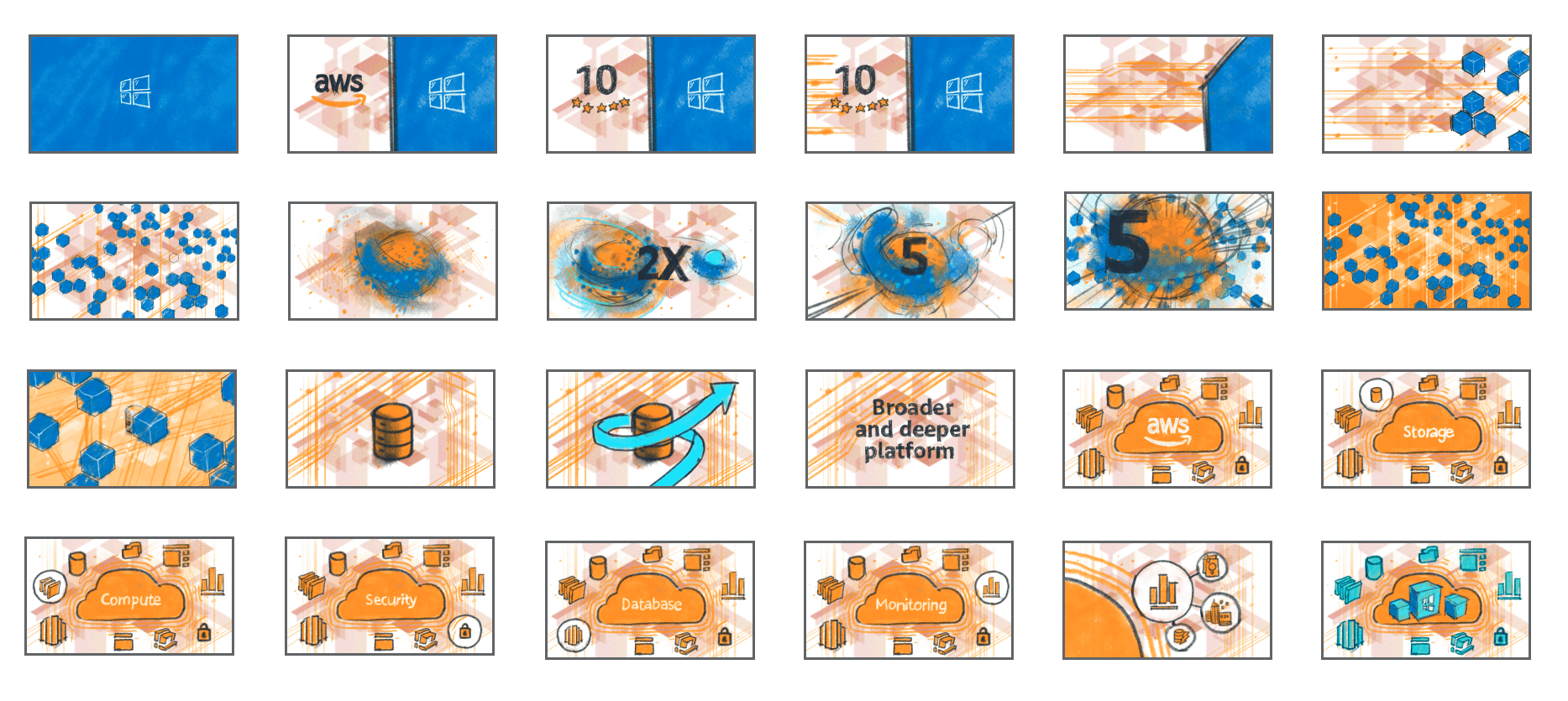 aws

10

10

2X

5

5

Broader and deeper platform

aws

Storage

Compute

Security

Database

Monitoring