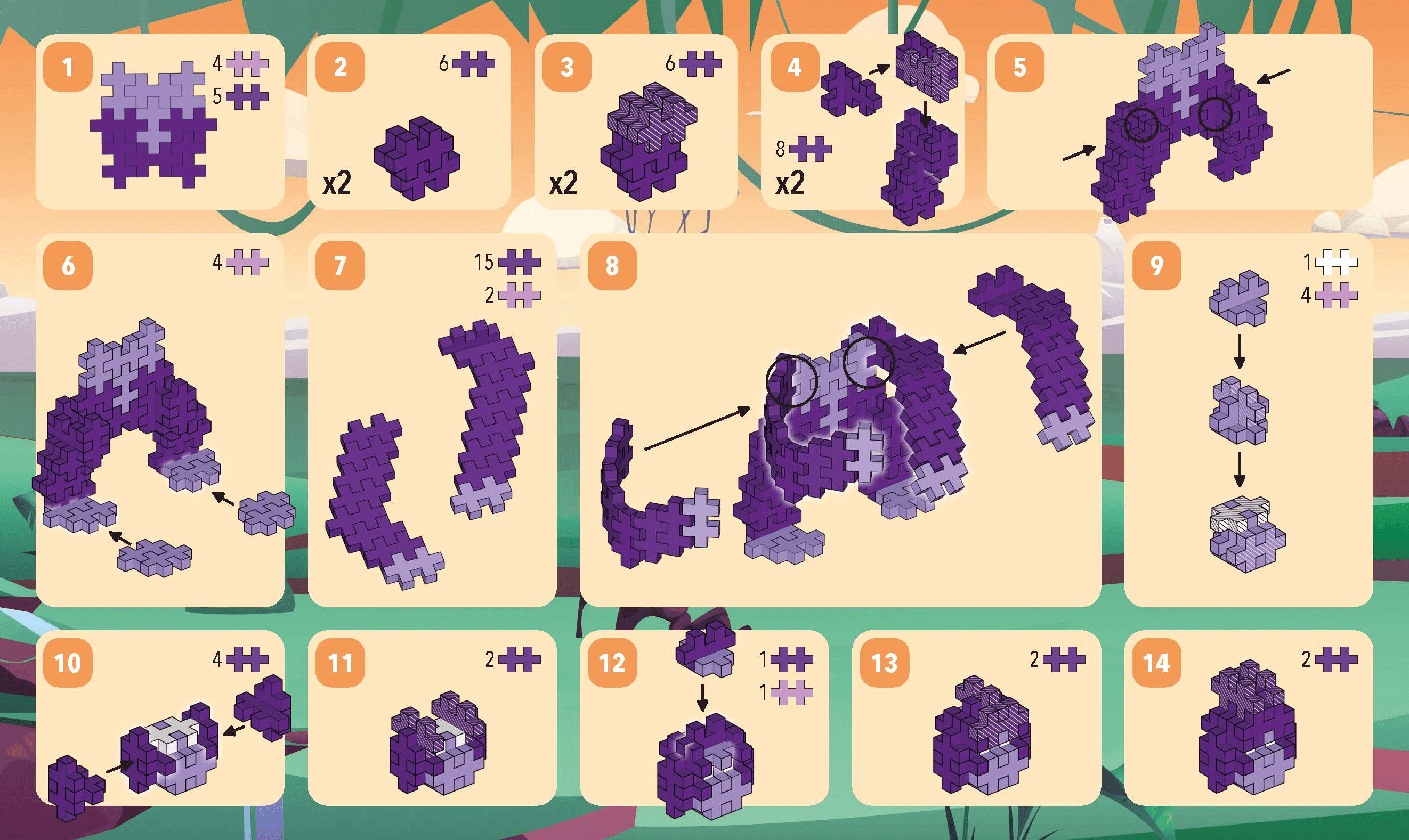 1
4
5

2
6
x2

3
6
x2

4
8
x2

5

6
4

7
15
2

8

9
1
4

10
4

11
2

12
1
1

13
2

14
2