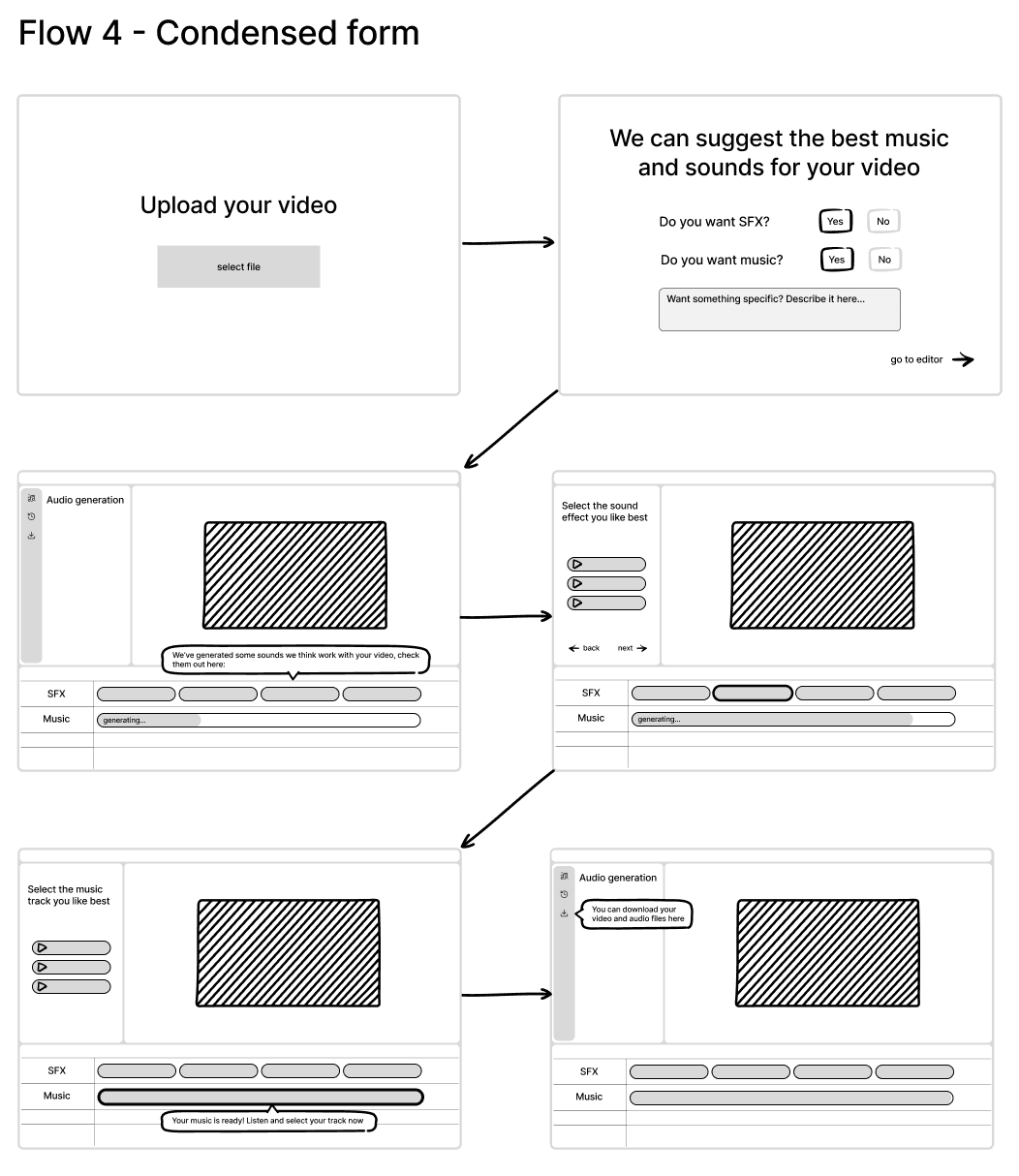 Flow 4 - Condensed form

Upload your video

select file

We can suggest the best music and sounds for your video

Do you want SFX? Yes No

Do you want music? Yes No

Want something specific? Describe it here...

go to editor

Audio generation

We've generated some sounds we think work with your video, check them out here:

SFX

Music

generating...

Select the sound effect you like best

back

next

SFX

Music

generating...

Select the music track you like best

SFX

Music

Your music is ready! Listen and select your track now

Audio generation

You can download your video and audio files here

SFX

Music