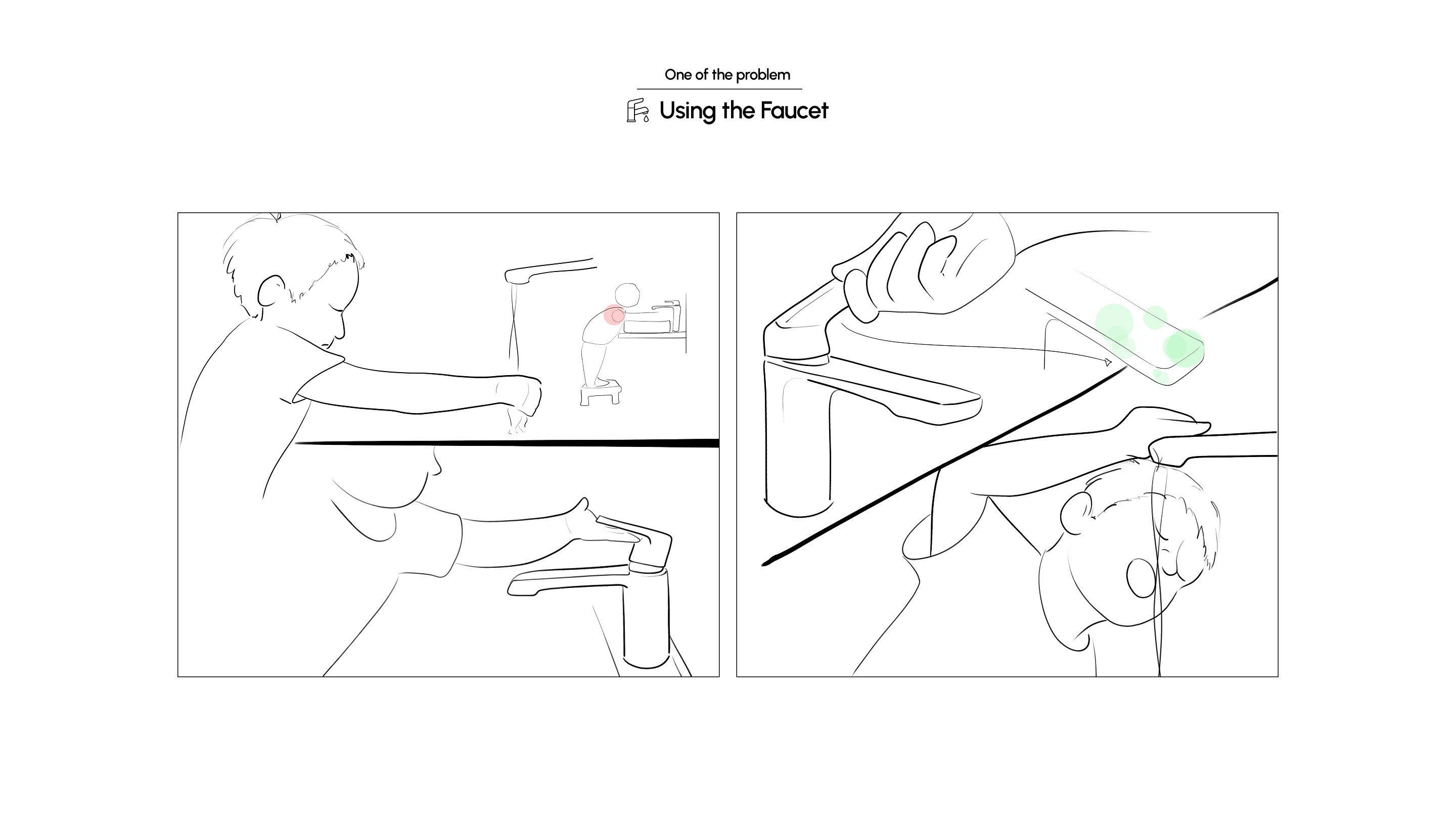 One of the problem

Using the Faucet