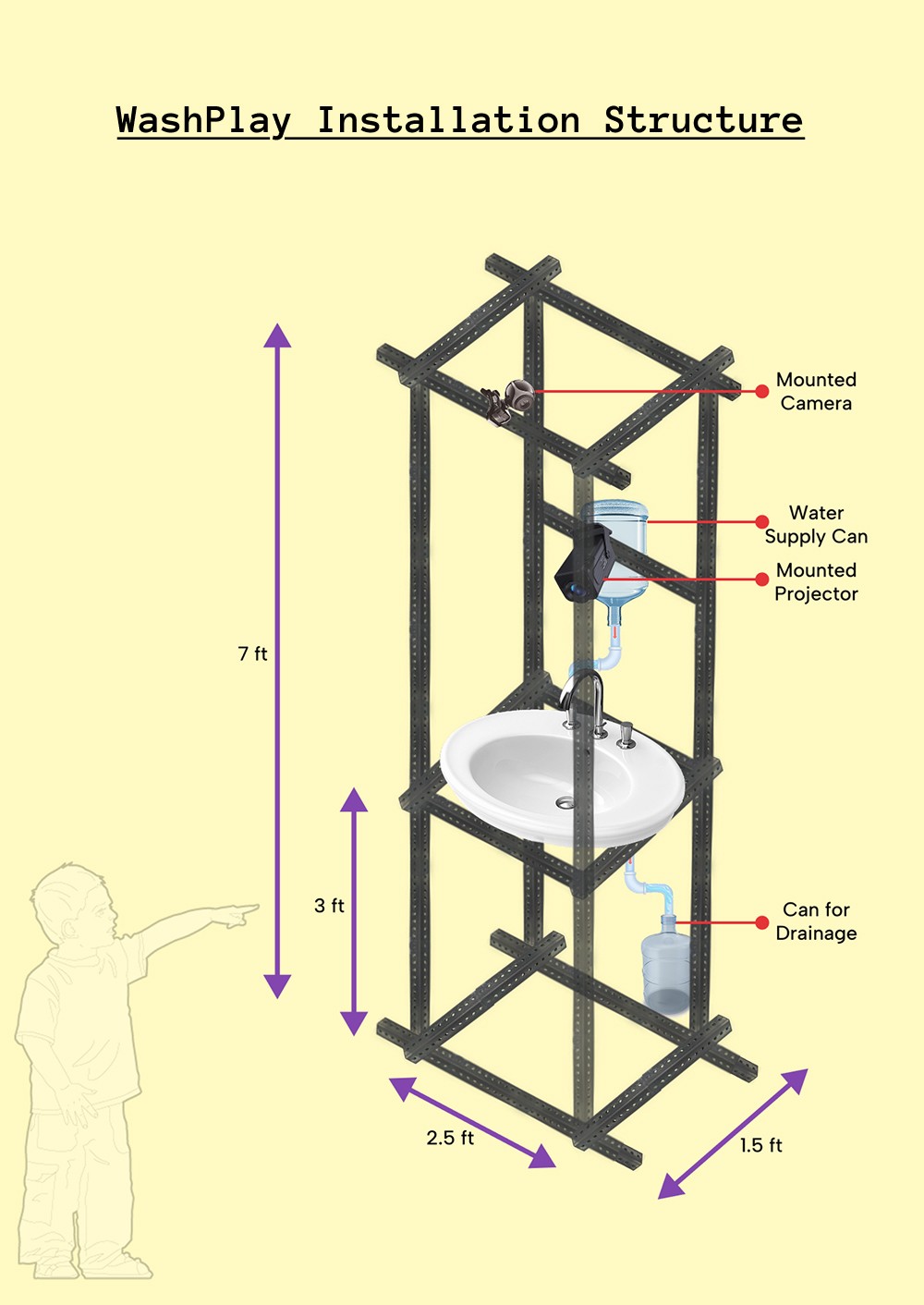 WashPlay Installation Structure

Mounted Camera

Water Supply Can

Mounted Projector

7 ft

3 ft

Can for Drainage

2.5 ft

1.5 ft