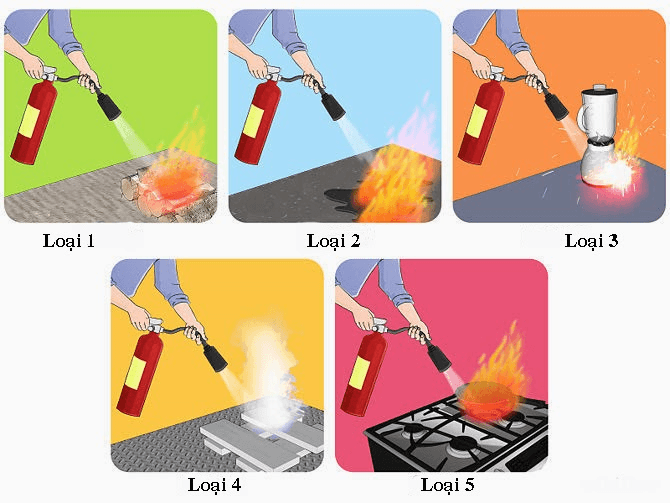 Loại 1

Loại 2

Loại 3

Loại 4

Loại 5