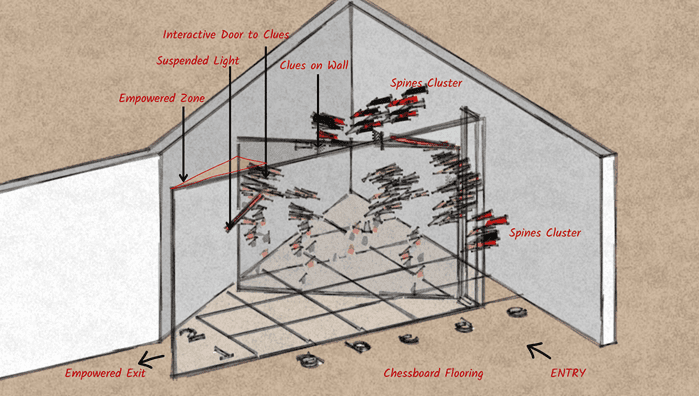 Interactive Door to Clues
Suspended Light
Clues on Wall
Spines Cluster
Empowered Zone
Spines Cluster
Empowered Exit
Chessboard Flooring
ENTRY