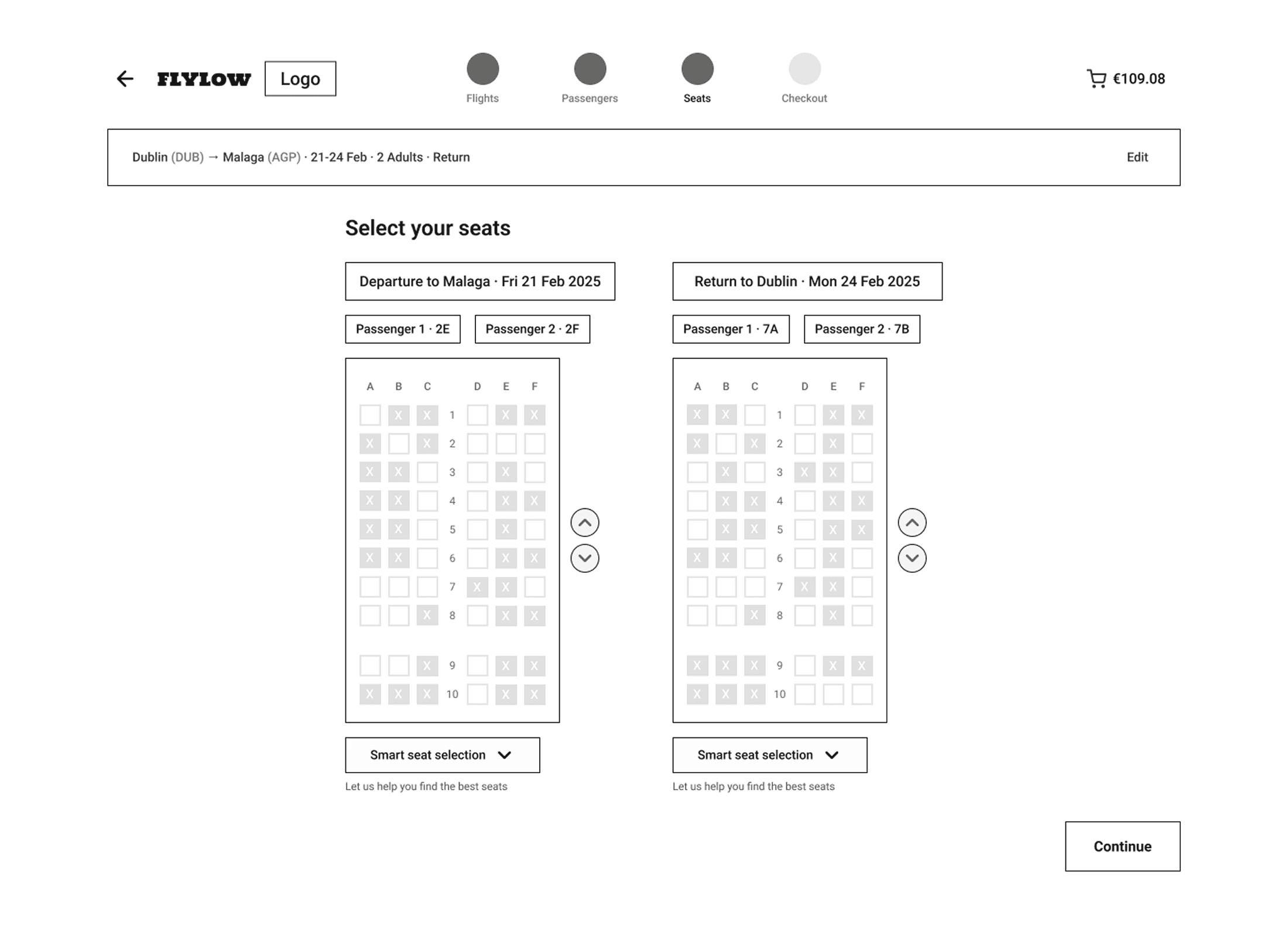 FLYLOW Logo

Flights Passengers Seats Checkout

€109.08

Dublin (DUB) → Malaga (AGP) · 21-24 Feb · 2 Adults · Return

Edit

Select your seats

Departure to Malaga · Fri 21 Feb 2025

Passenger 1 · 2E
Passenger 2 · 2F

| A | B | C | | D | E | F |
|---|---|---|---|---|---|---|
| | X | X | 1 | | X | X |
| X | | X | 2 | | | |
| X | X | | 3 | | X | |
| X | X | | 4 | | X | X |
| X | X | | 5 | | X | |
| X | X | | 6 | | X | X |
| | | | 7 | X | X | |
| | | X | 8 | | X | X |
| | | X | 9 | | X | X |
| X | X | X | 10 | | X | X |

Smart seat selection

Let us help you find the best seats

Return to Dublin · Mon 24 Feb 2025

Passenger 1 · 7A
Passenger 2 · 7B

| A | B | C | | D | E | F |
|---|---|---|---|---|---|---|
| X | X | | 1 | | X | X |
| X | | X | 2 | | X | |
| | X | | 3 | X | X | |
| | X | X | 4 | | X | X |
| | X | X | 5 | | X | X |
| X | X | | 6 | | X | |
| | | | 7 | X | X | |
| | | X | 8 | | X | |
| X | X | X | 9 | | X | X |
| X | X | X | 10 | | | |

Smart seat selection

Let us help you find the best seats

Continue