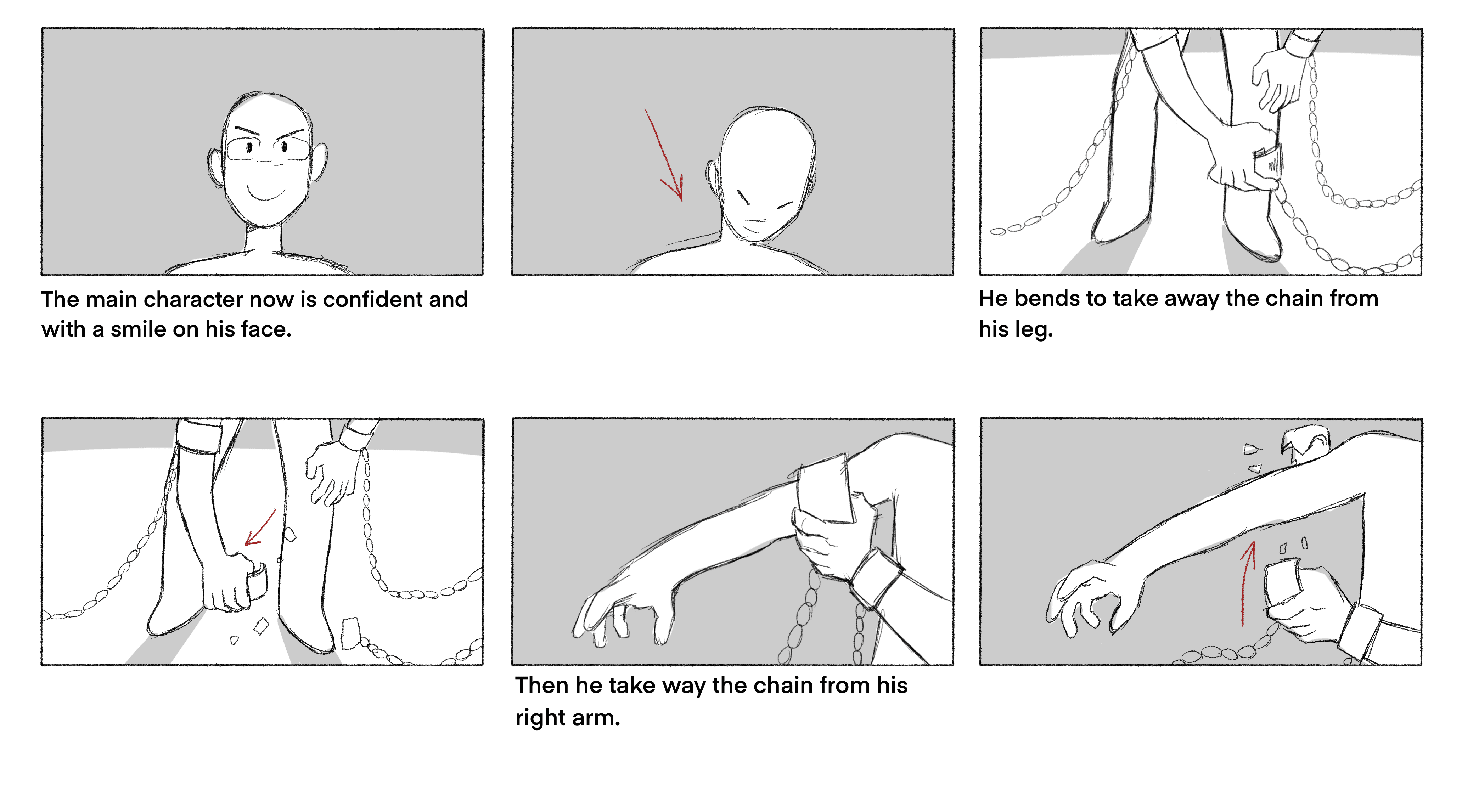 The main character now is confident and with a smile on his face.

He bends to take away the chain from his leg.

Then he take way the chain from his right arm.