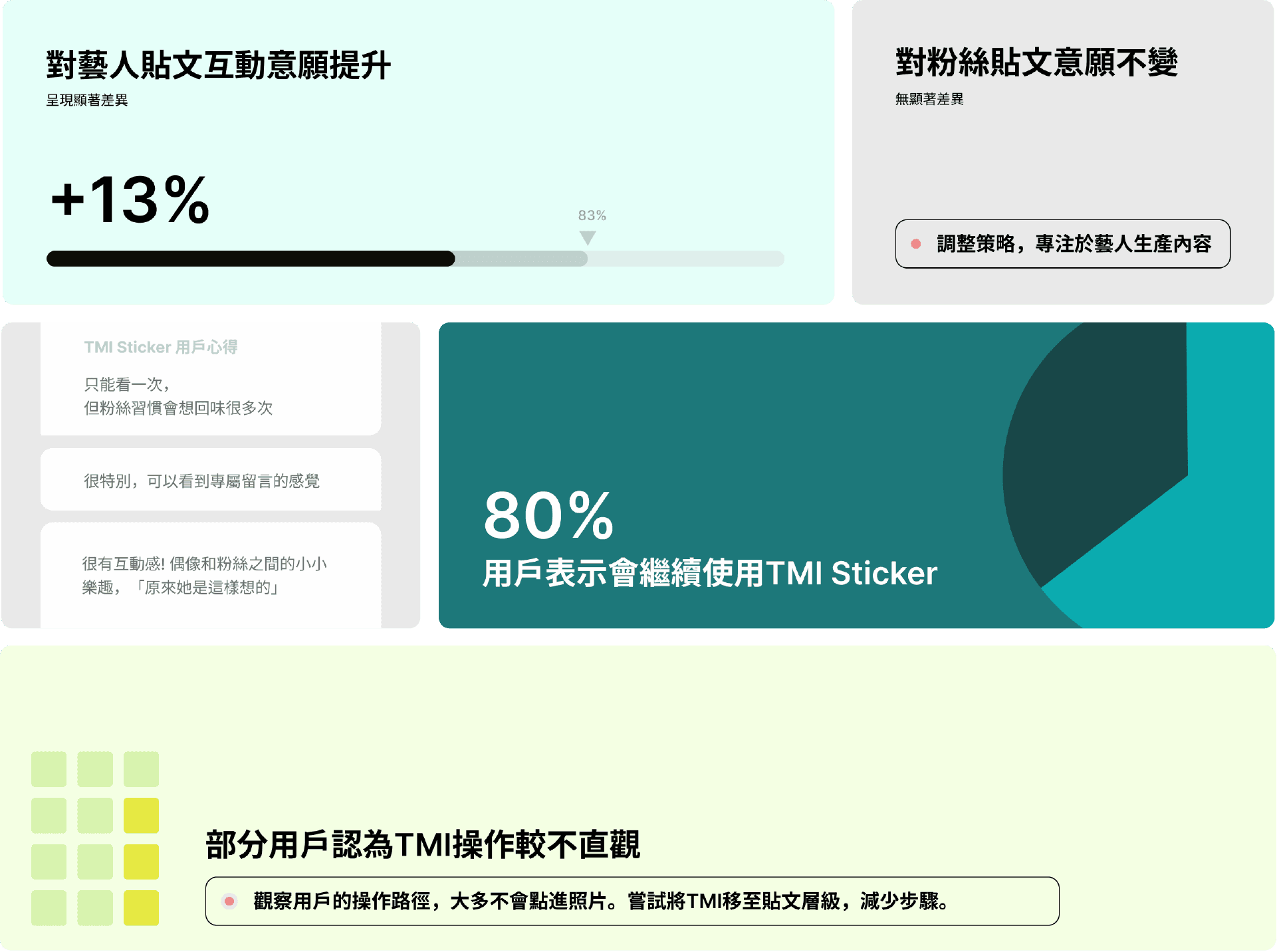 對藝人貼文互動意願提升
呈現顯著差異

+13%

83%

對粉絲貼文意願不變
無顯著差異

調整策略，專注於藝人生產內容

TMI Sticker 用戶心得

只能看一次，
但粉絲習慣會想回味很多次

很特別，可以看到專屬留言的感覺

很有互動感! 偶像和粉絲之間的小小樂趣，「原來她是這樣想的」

80%
用戶表示會繼續使用TMI Sticker

部分用戶認為TMI操作較不直觀

觀察用戶的操作路徑，大多不會點進照片。嘗試將TMI移至貼文層級，減少步驟。