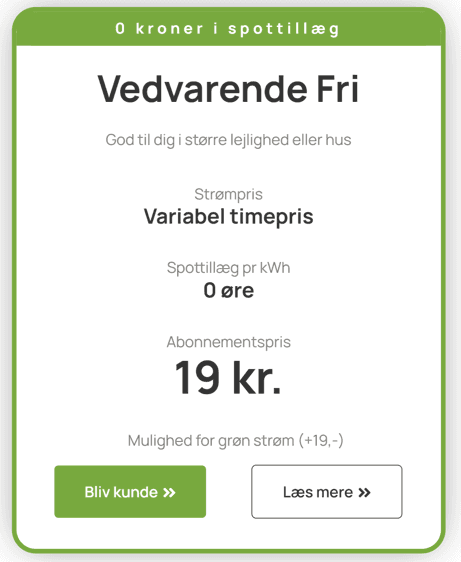 0 kroner i spottillæg

Vedvarende Fri

God til dig i større lejlighed eller hus

Strømpris
Variabel timepris

Spottillæg pr kWh
0 øre

Abonnementspris
19 kr.

Mulighed for grøn strøm (+19,-)

Bliv kunde »

Læs mere »