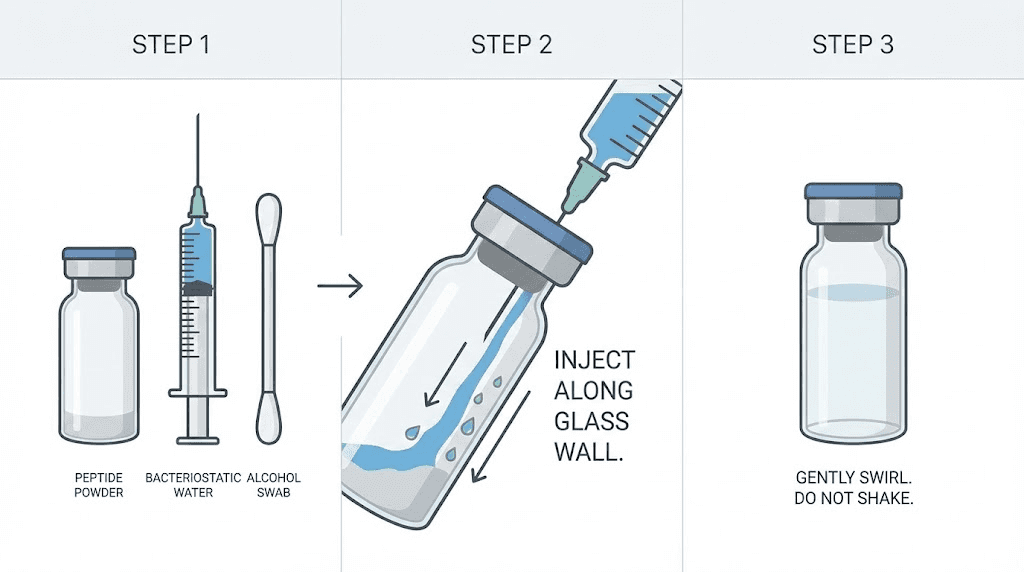 STEP 1

PEPTIDE POWDER

BACTERIOSTATIC WATER

ALCOHOL SWAB

STEP 2

INJECT ALONG GLASS WALL.

STEP 3

GENTLY SWIRL. DO NOT SHAKE.