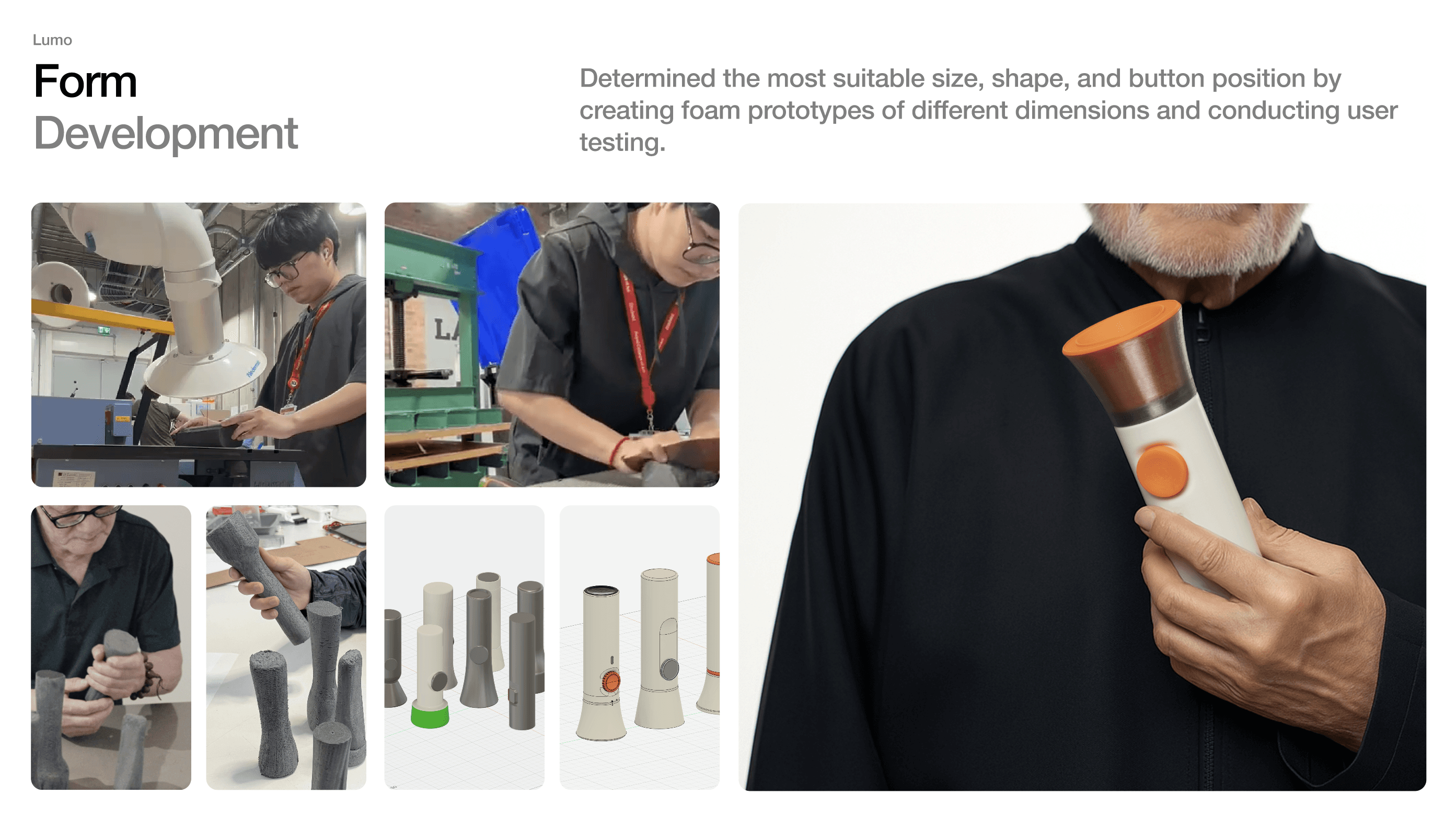 Lumo

Form
Development

Determined the most suitable size, shape, and button position by creating foam prototypes of different dimensions and conducting user testing.