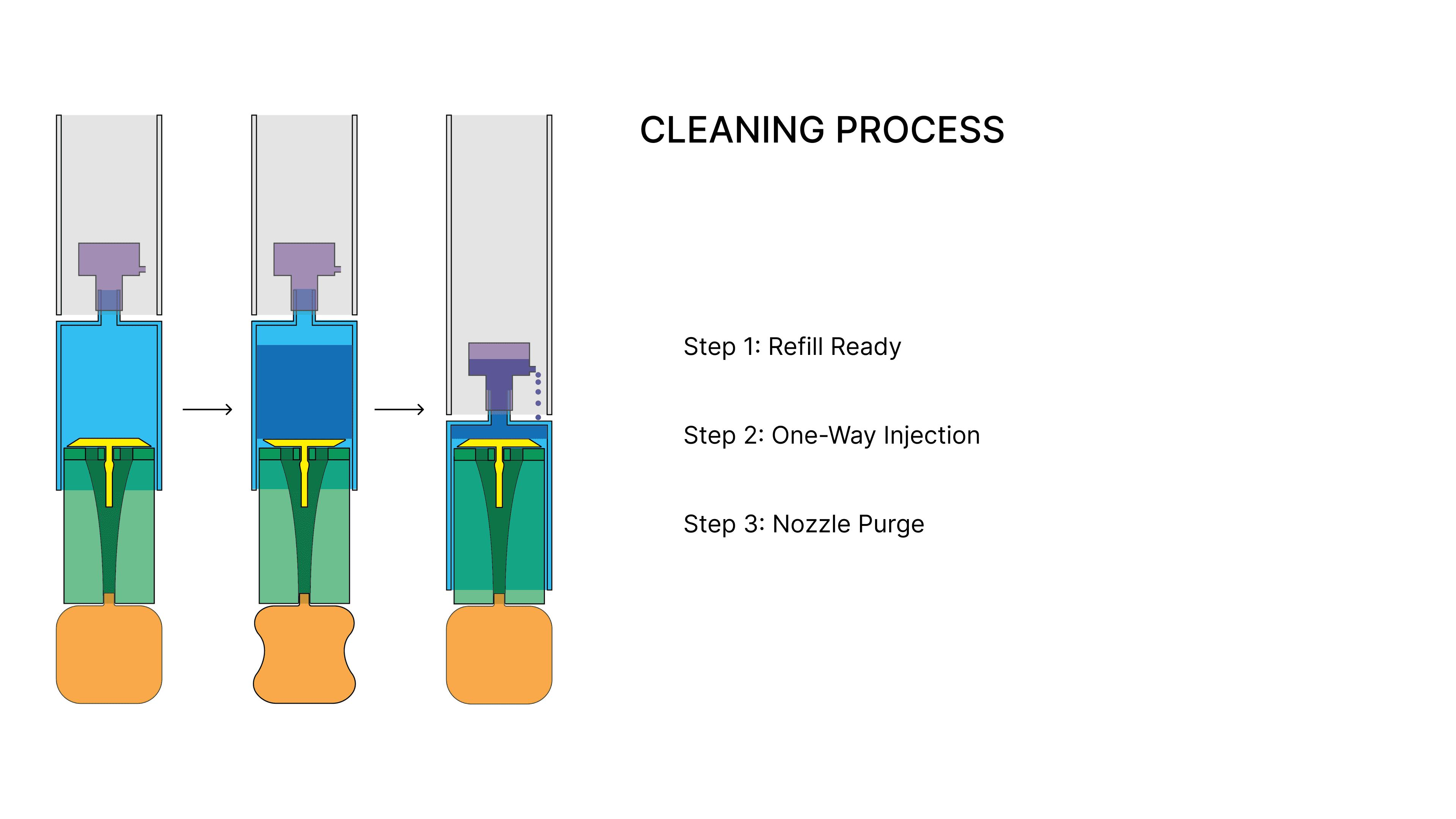 CLEANING PROCESS

Step 1: Refill Ready

Step 2: One-Way Injection

Step 3: Nozzle Purge