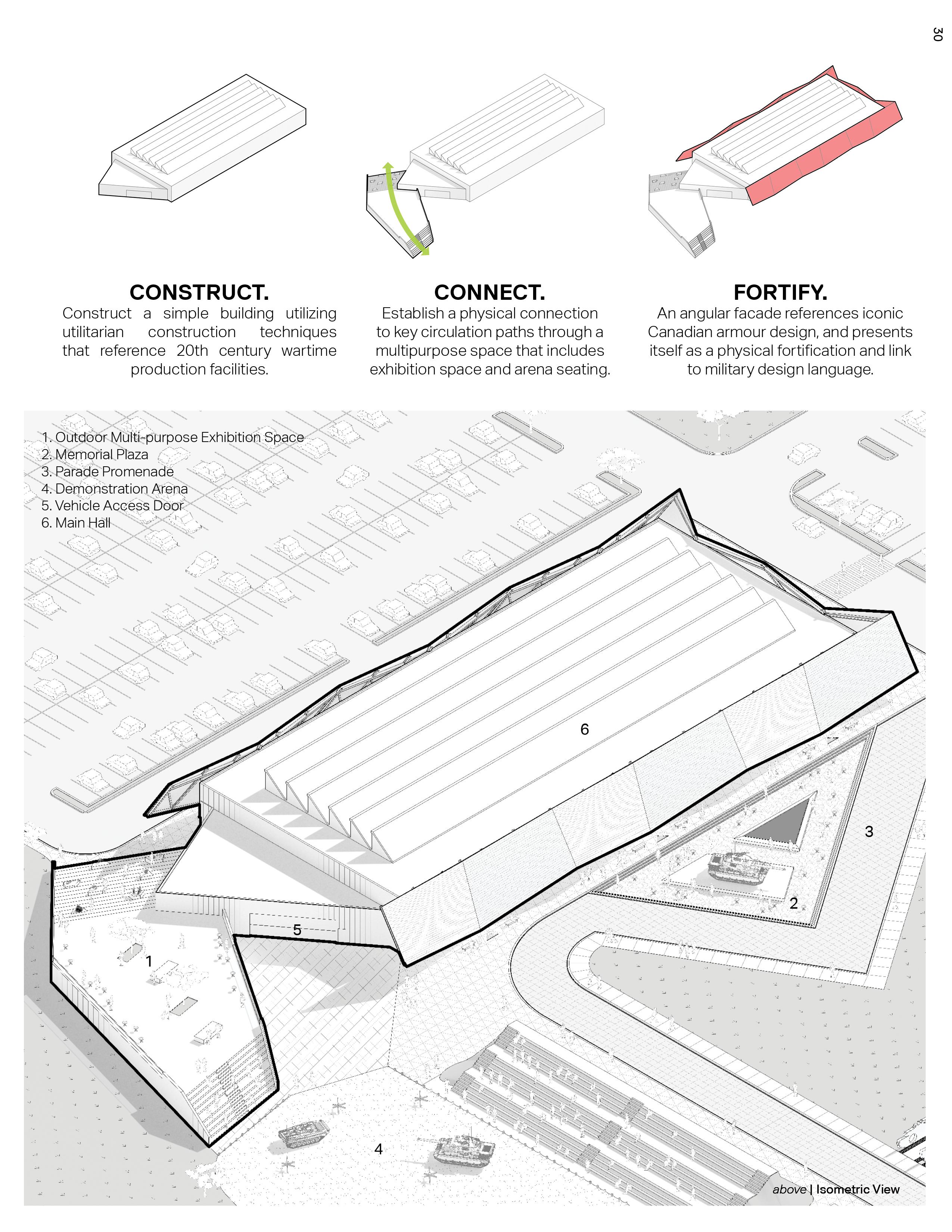 30

CONSTRUCT.
Construct a simple building utilizing utilitarian construction techniques that reference 20th century wartime production facilities.

CONNECT.
Establish a physical connection to key circulation paths through a multipurpose space that includes exhibition space and arena seating.

FORTIFY.
An angular facade references iconic Canadian armour design, and presents itself as a physical fortification and link to military design language.

1. Outdoor Multi-purpose Exhibition Space
2. Memorial Plaza
3. Parade Promenade
4. Demonstration Arena
5. Vehicle Access Door
6. Main Hall

6
3
2
5
1
4

above | Isometric View