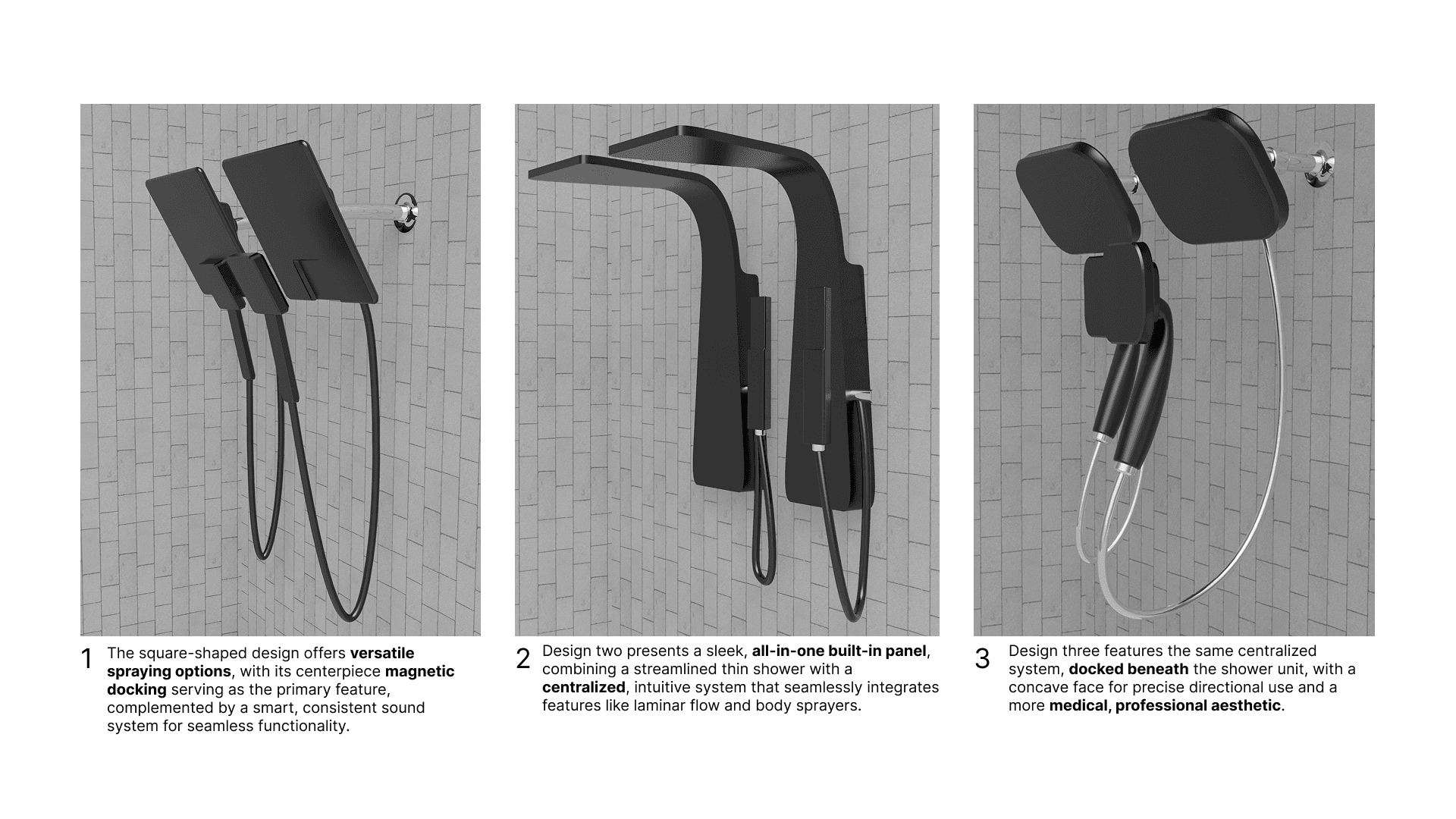 1 The square-shaped design offers versatile spraying options, with its centerpiece magnetic docking serving as the primary feature, complemented by a smart, consistent sound system for seamless functionality.

2 Design two presents a sleek, all-in-one built-in panel, combining a streamlined thin shower with a centralized, intuitive system that seamlessly integrates features like laminar flow and body sprayers.

3 Design three features the same centralized system, docked beneath the shower unit, with a concave face for precise directional use and a more medical, professional aesthetic.